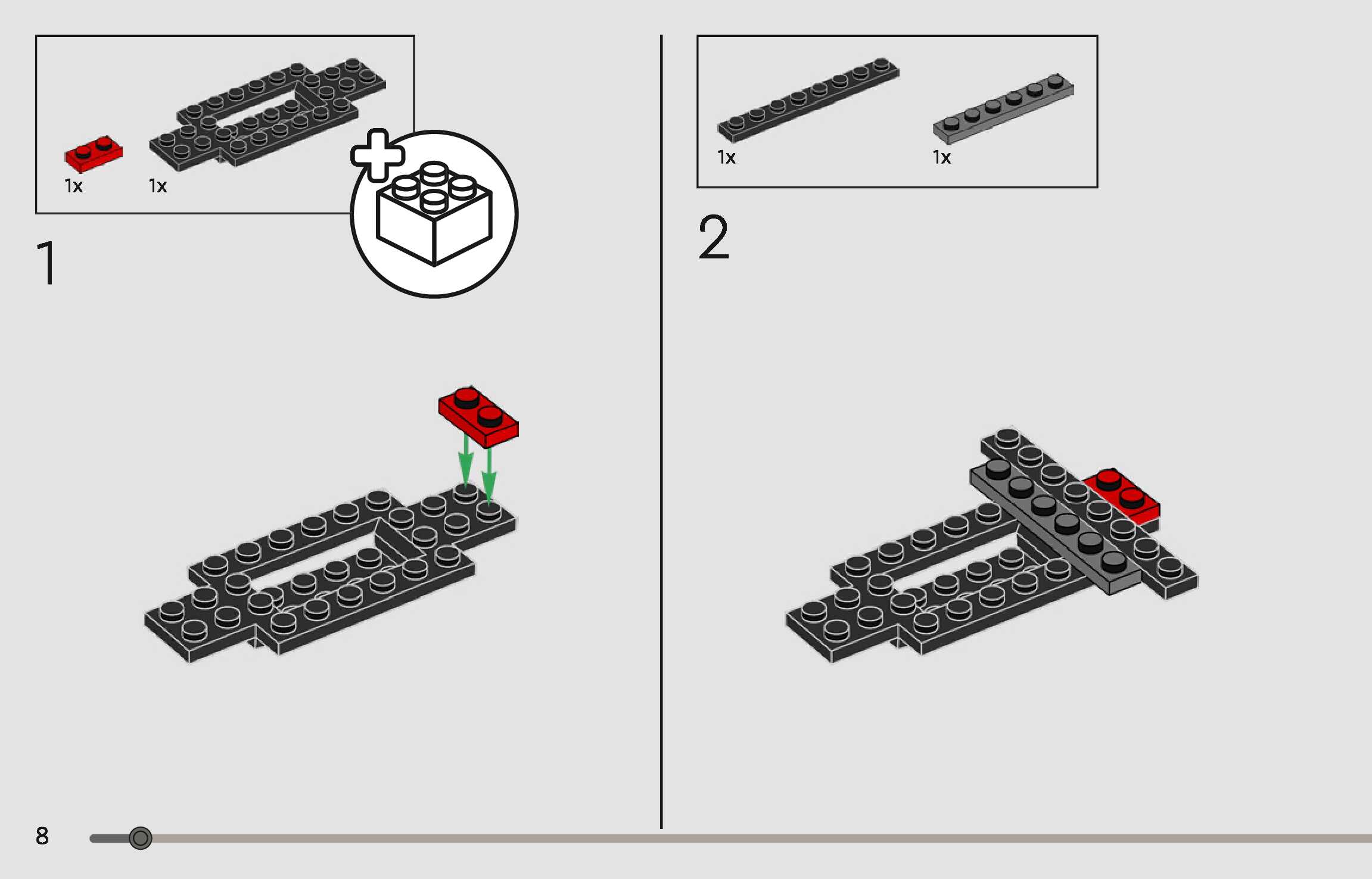 1x 1x

1

1x 1x

2

8