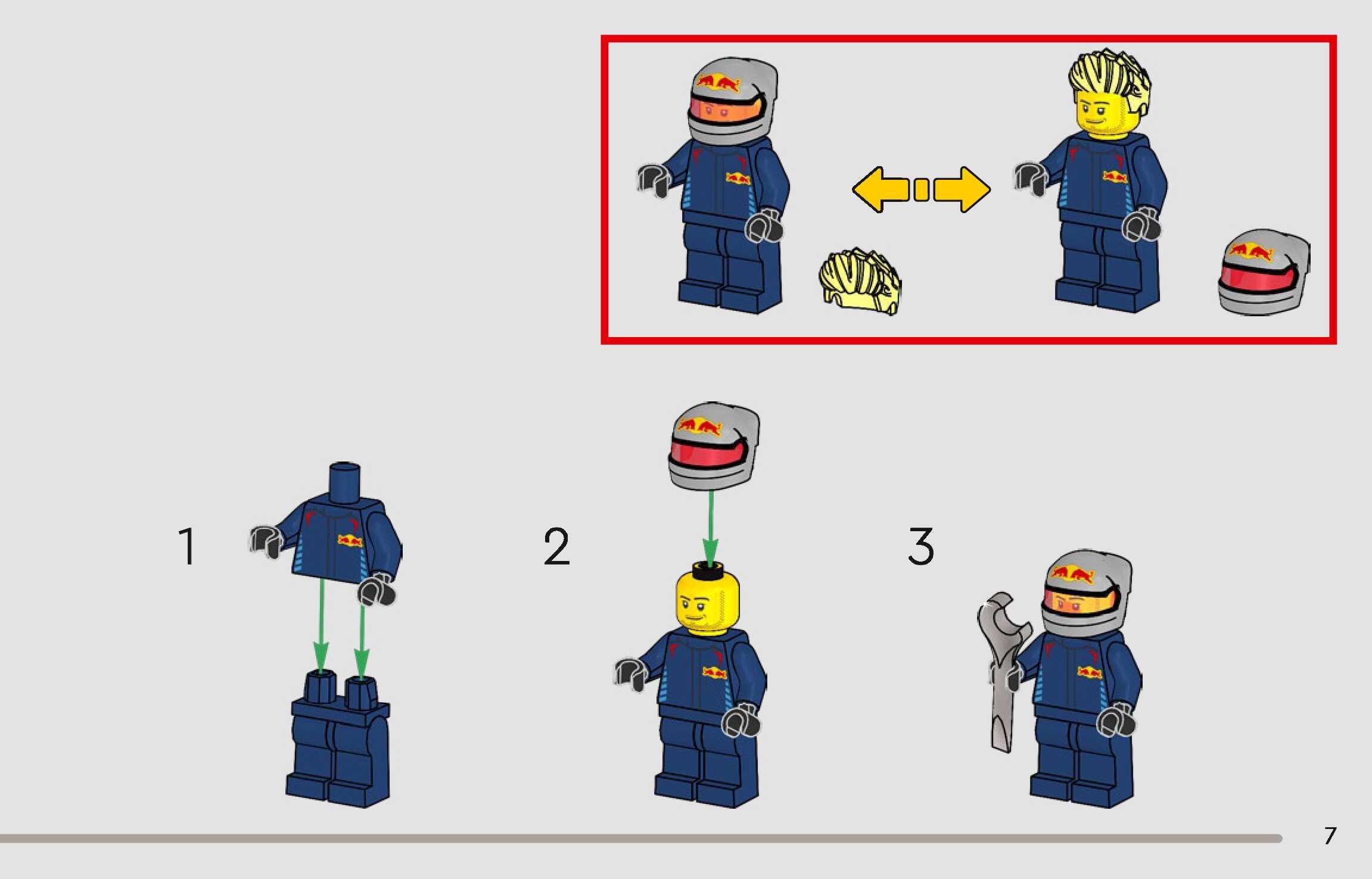 1

2

3

7