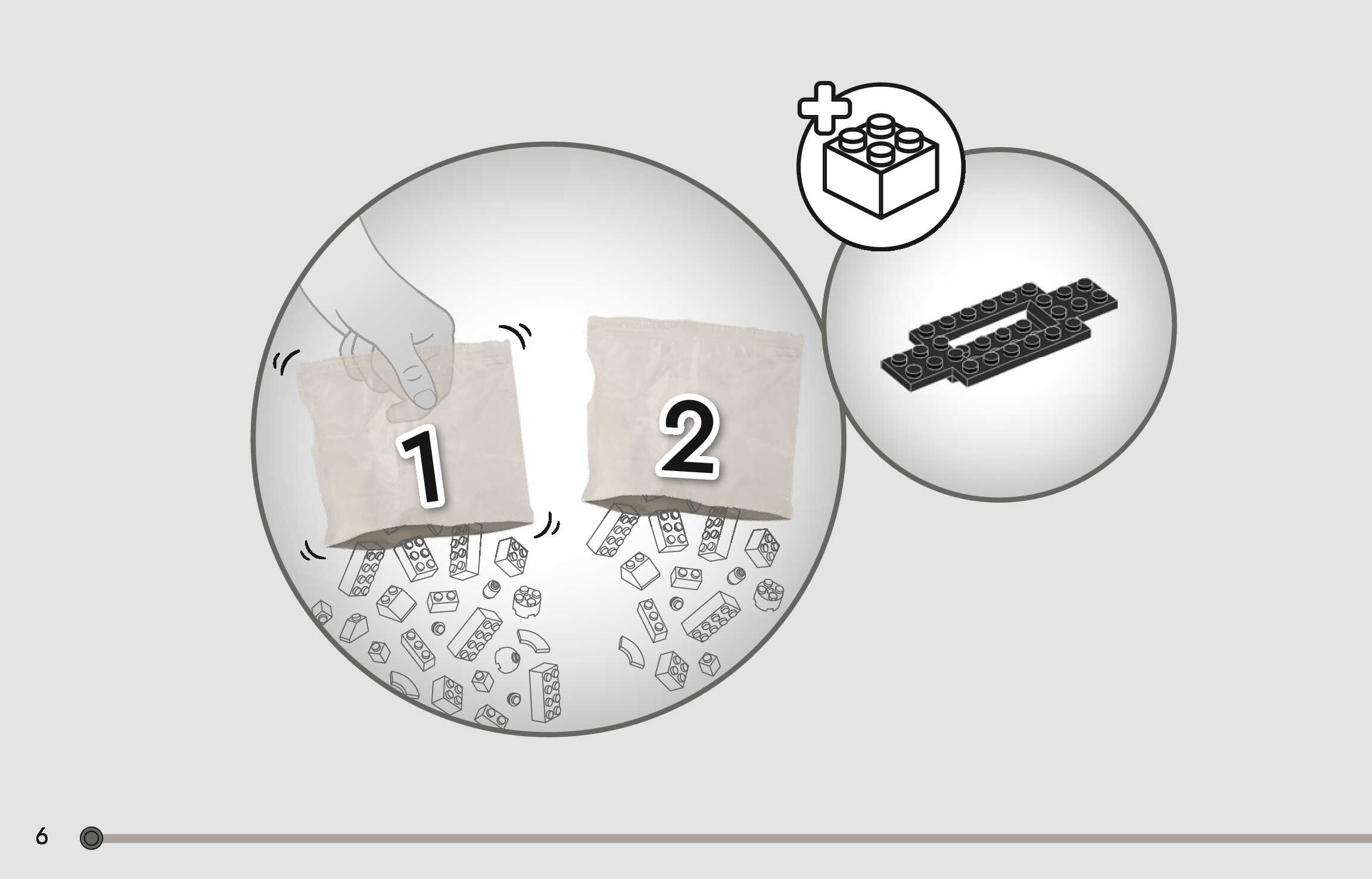 1

2

6