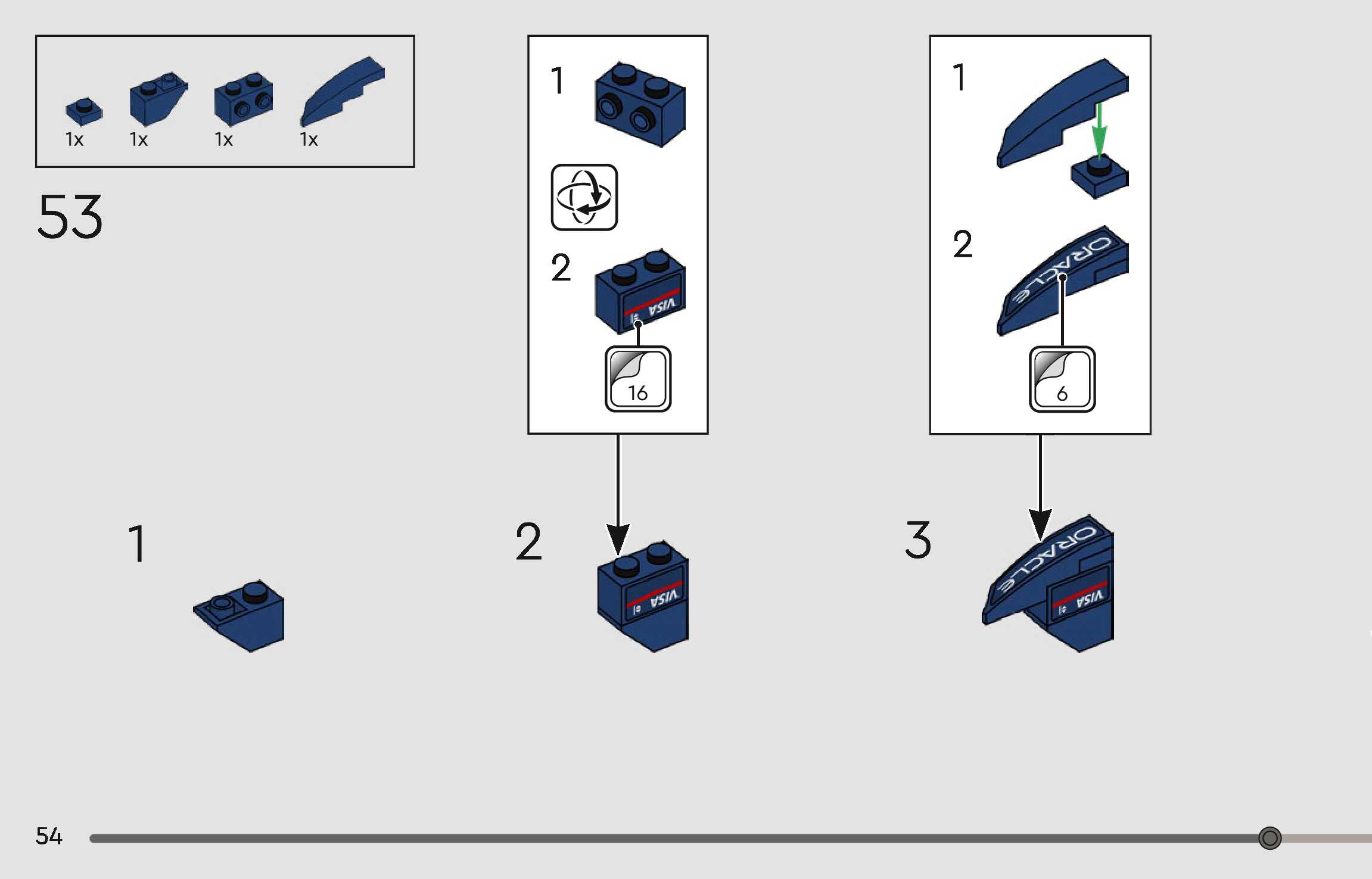 1x 1x 1x 1x

53

1

2

VISA

16

1

2

ORACLE

6

1

2

VISA

3

ORACLE

VISA

54