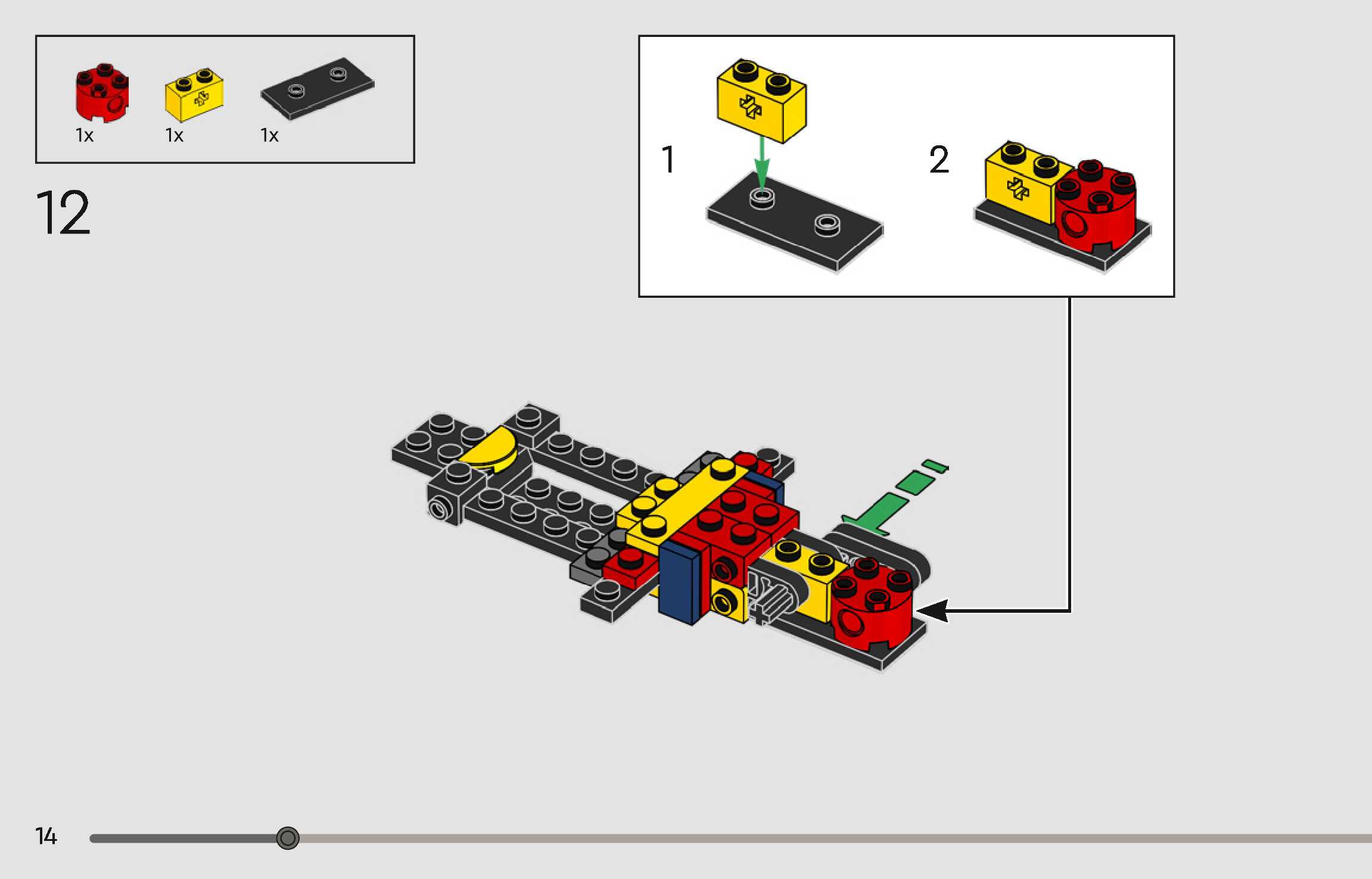 1x 1x 1x

12

1

2

14