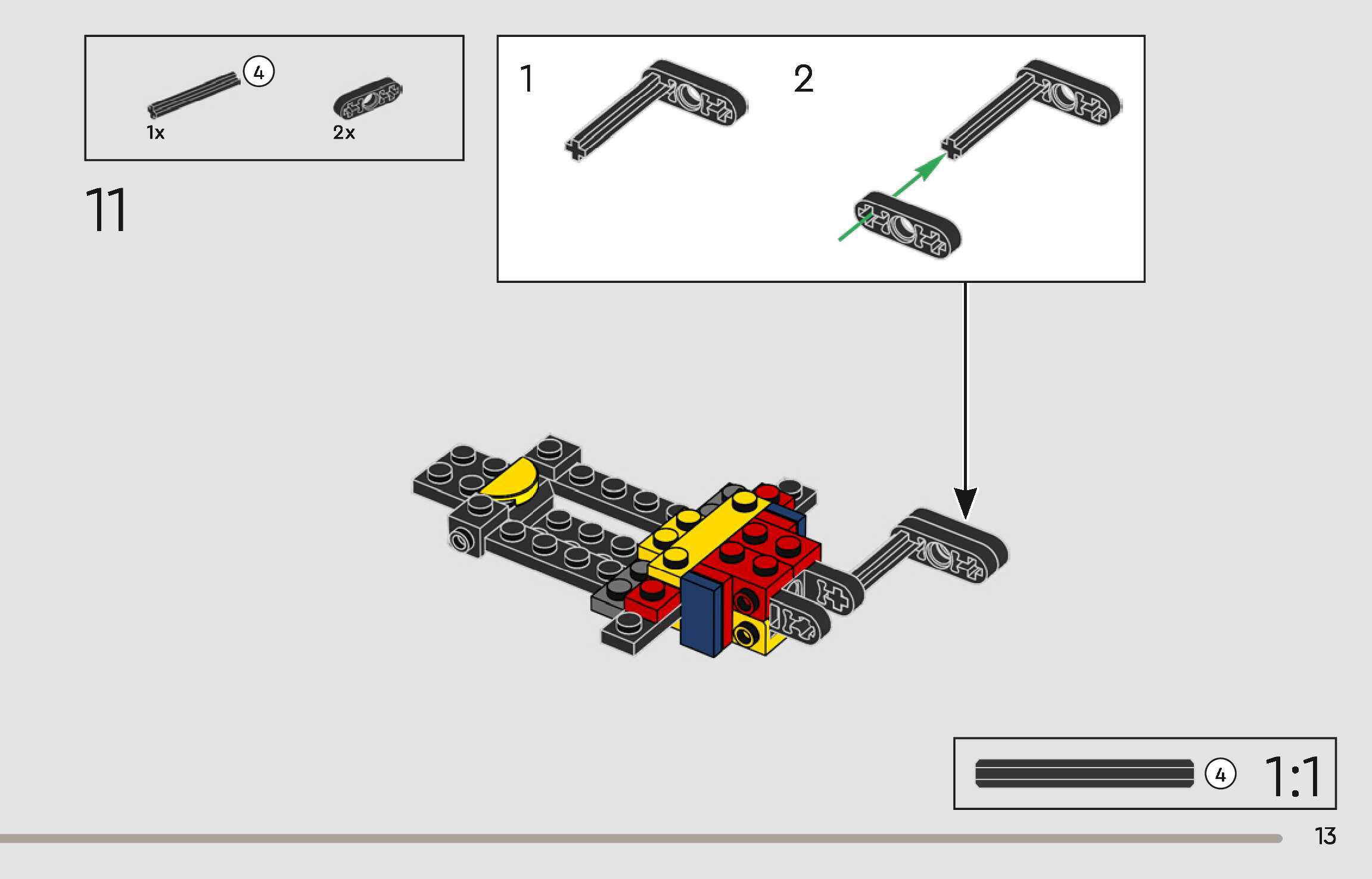 4
1x
2x

11

1
2

4
1:1

13