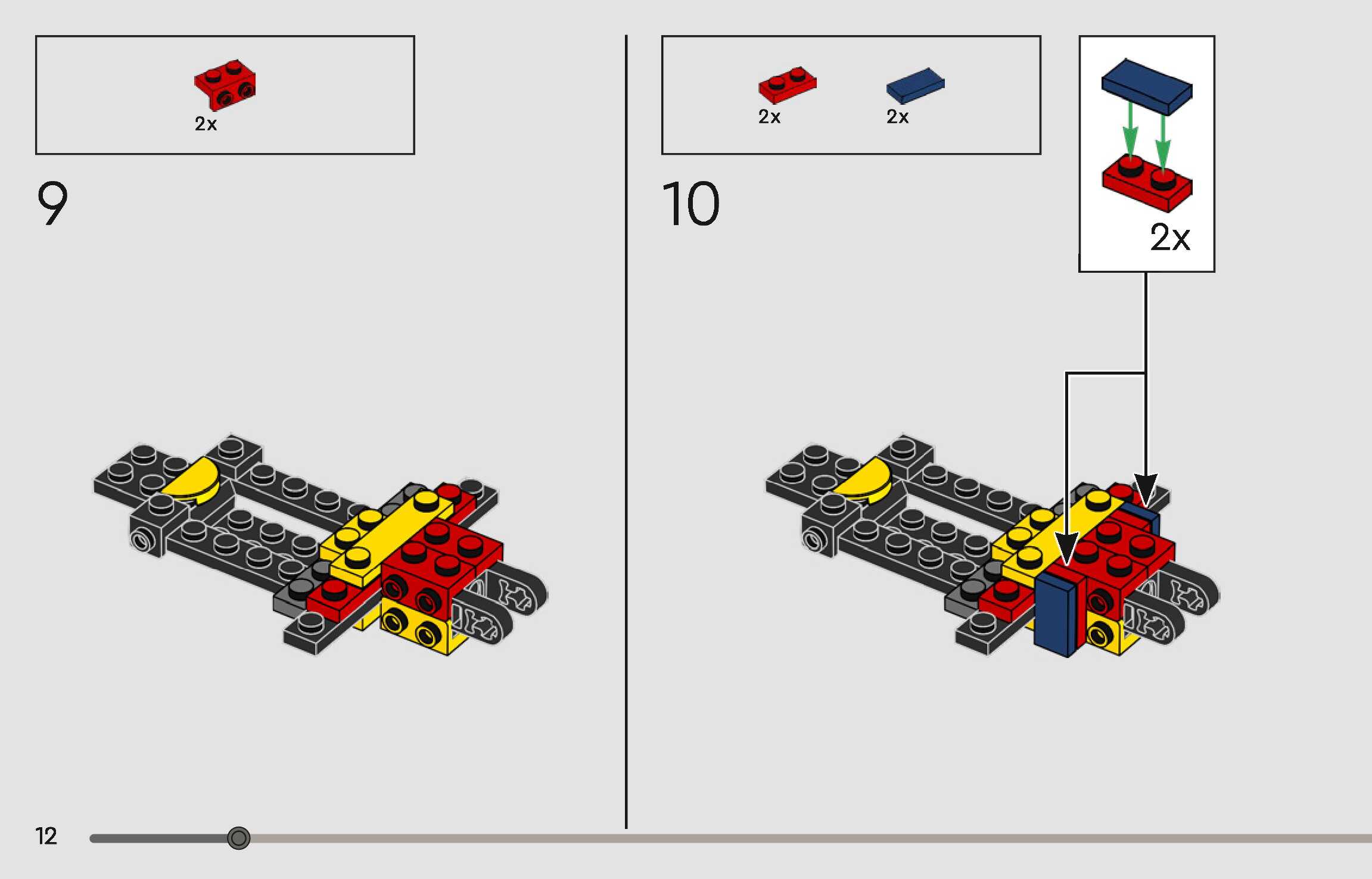 2x

9

2x

2x

10

2x

12