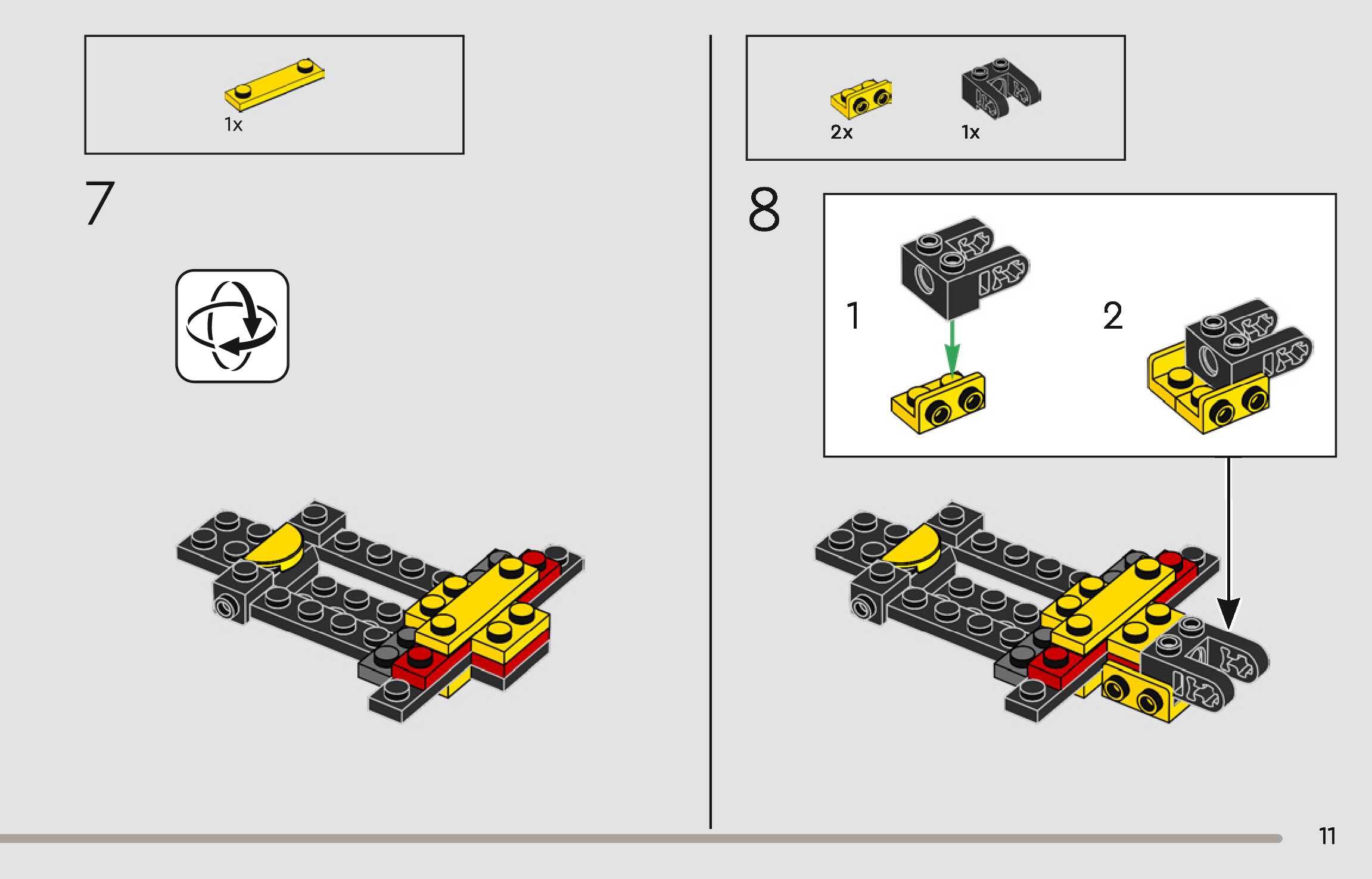 1x

7

2x

1x

8

1

2

11