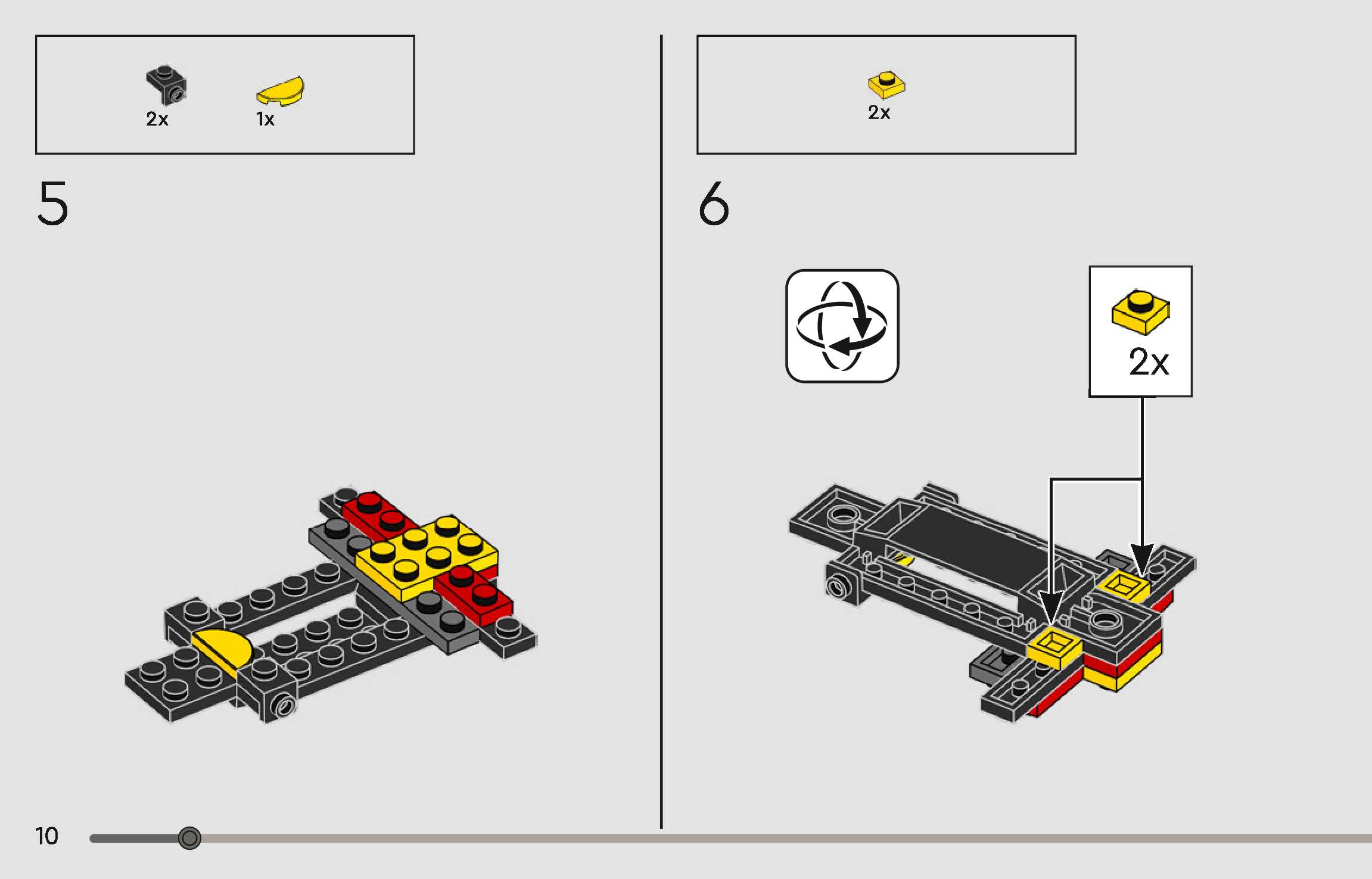 2x 1x

5

2x

6

2x

10