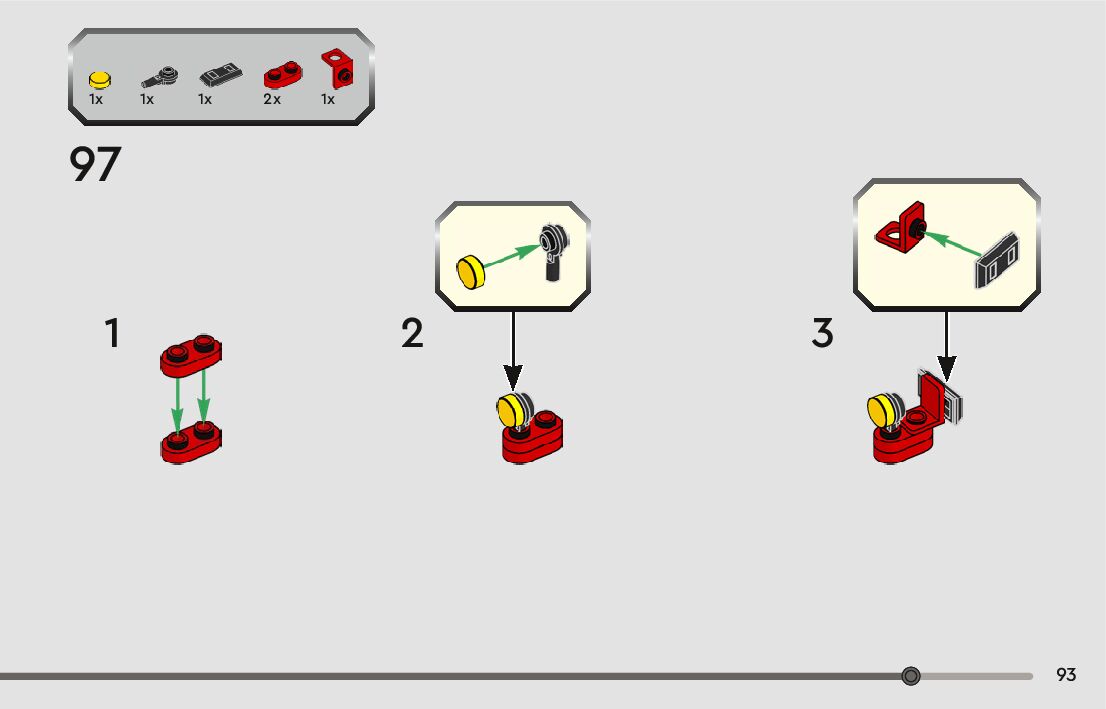 1x 1x 1x 2x 1x

97

1

2

3

93