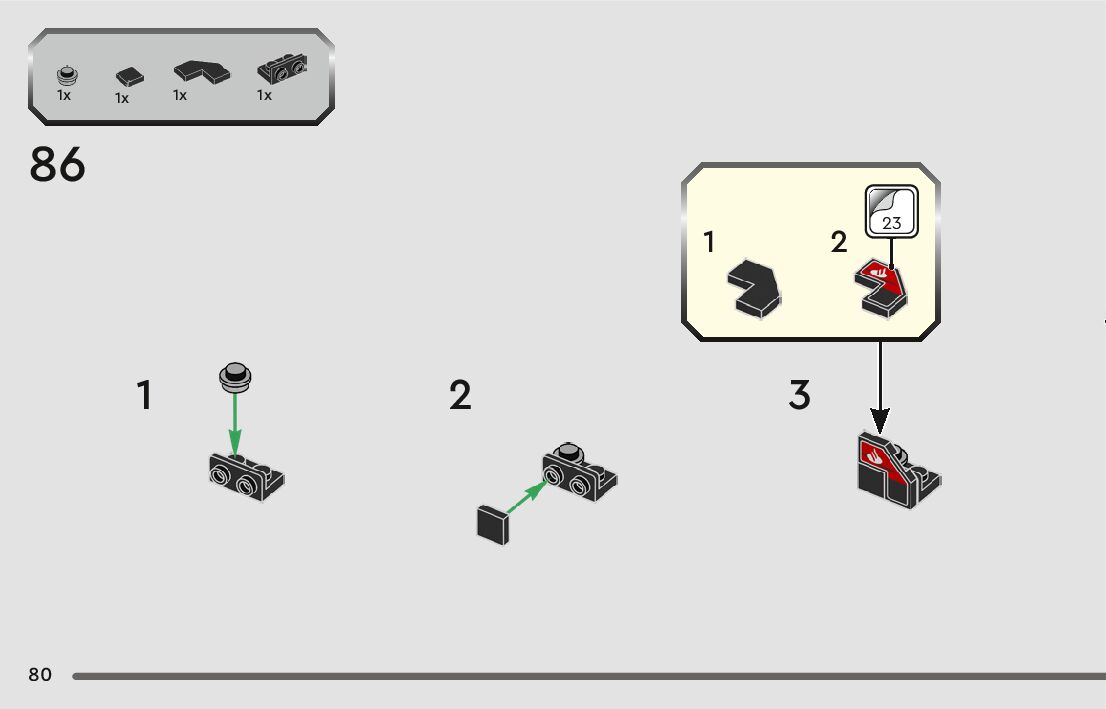 1x 1x 1x 1x

86

1

2

23

1

2

3

80