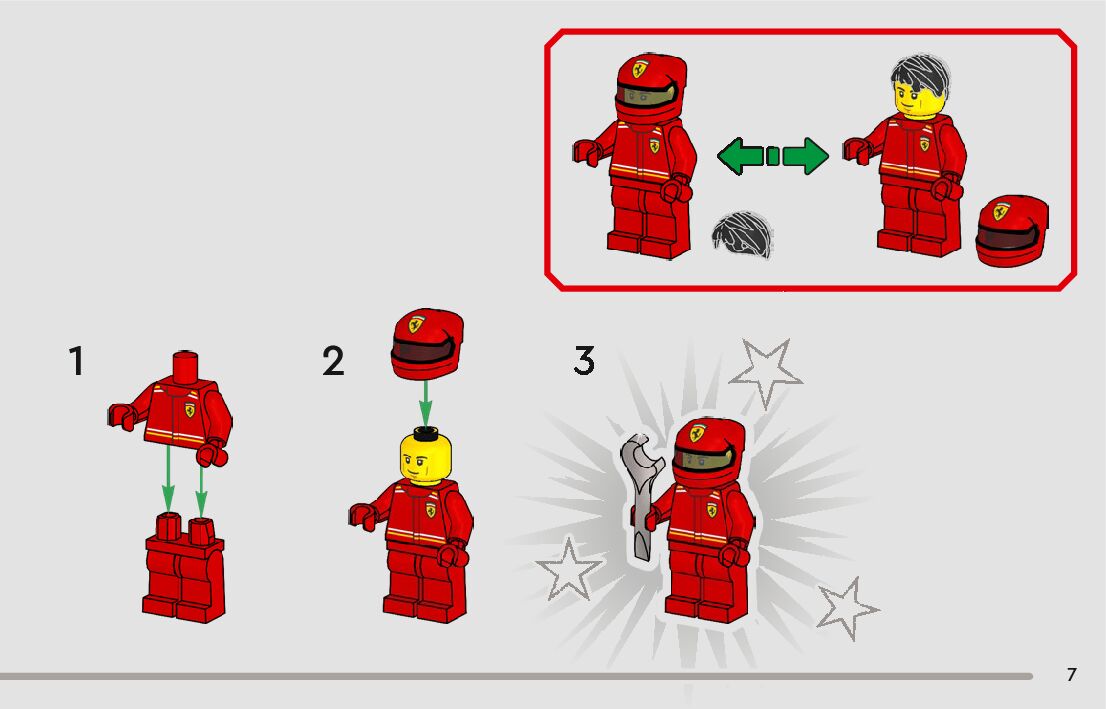 1

2

3

7