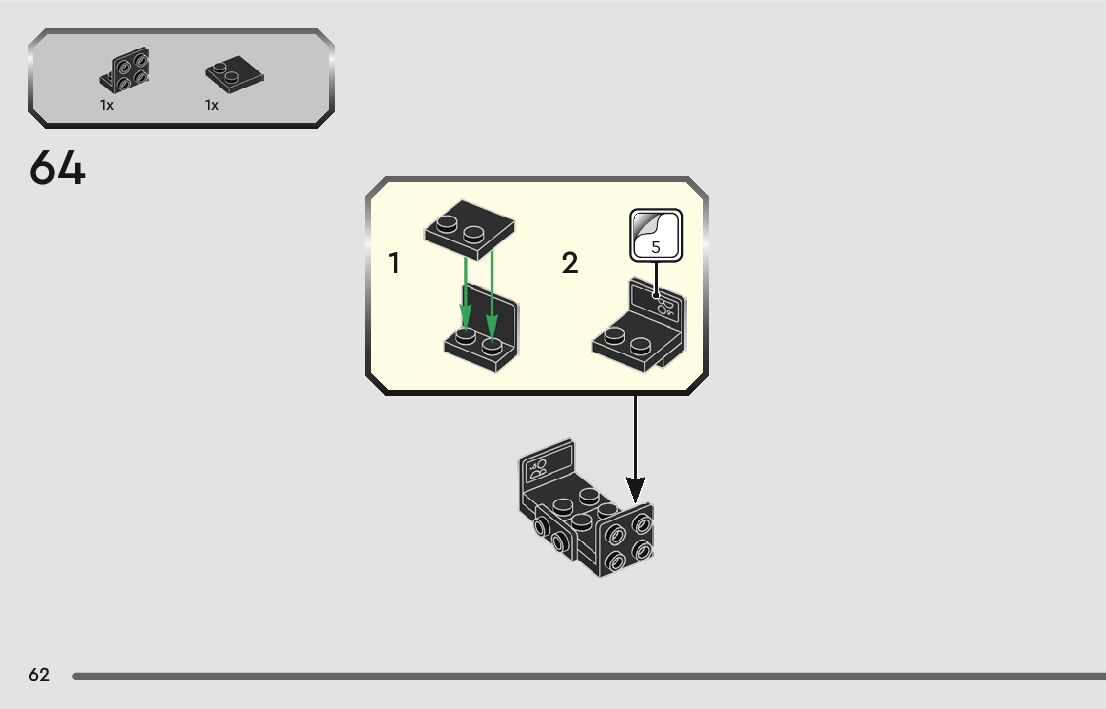 1x 1x

64

1

2

5

62