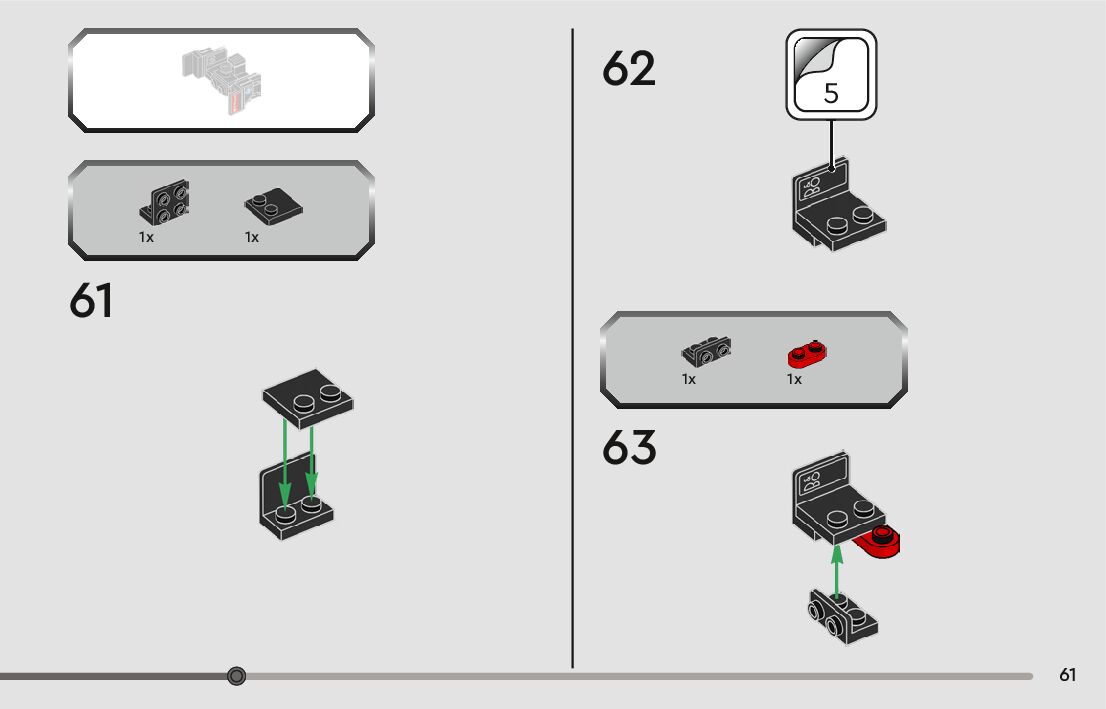 1x
1x

61

62

5

1x
1x

63

61