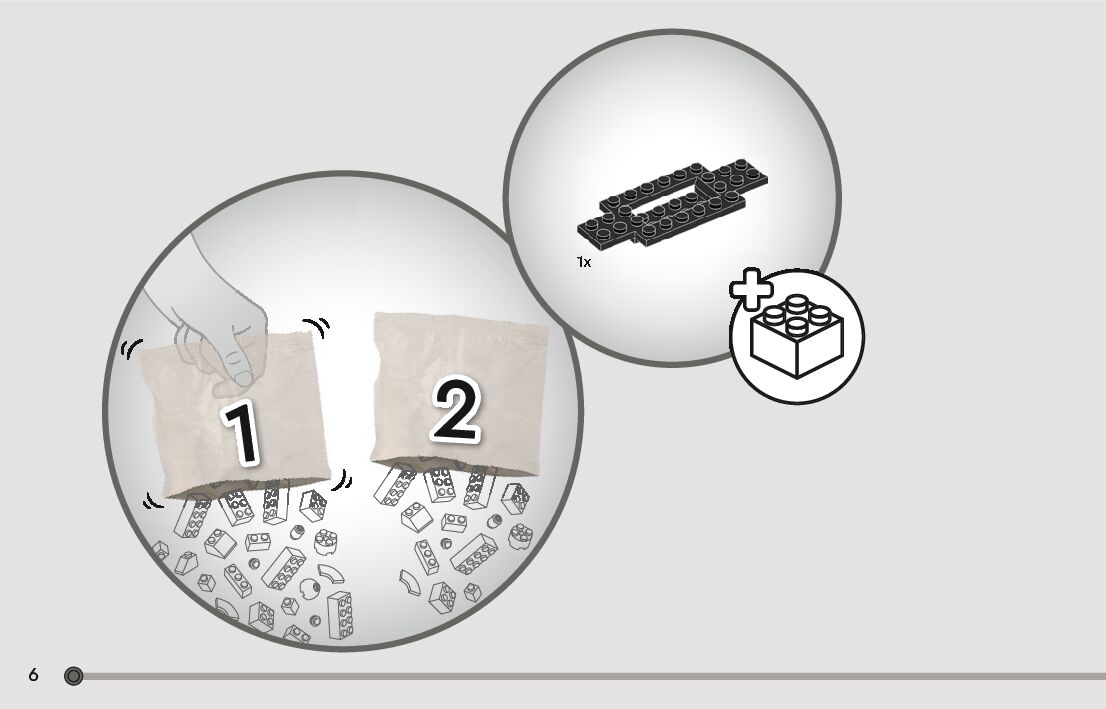 1x

1

2

6