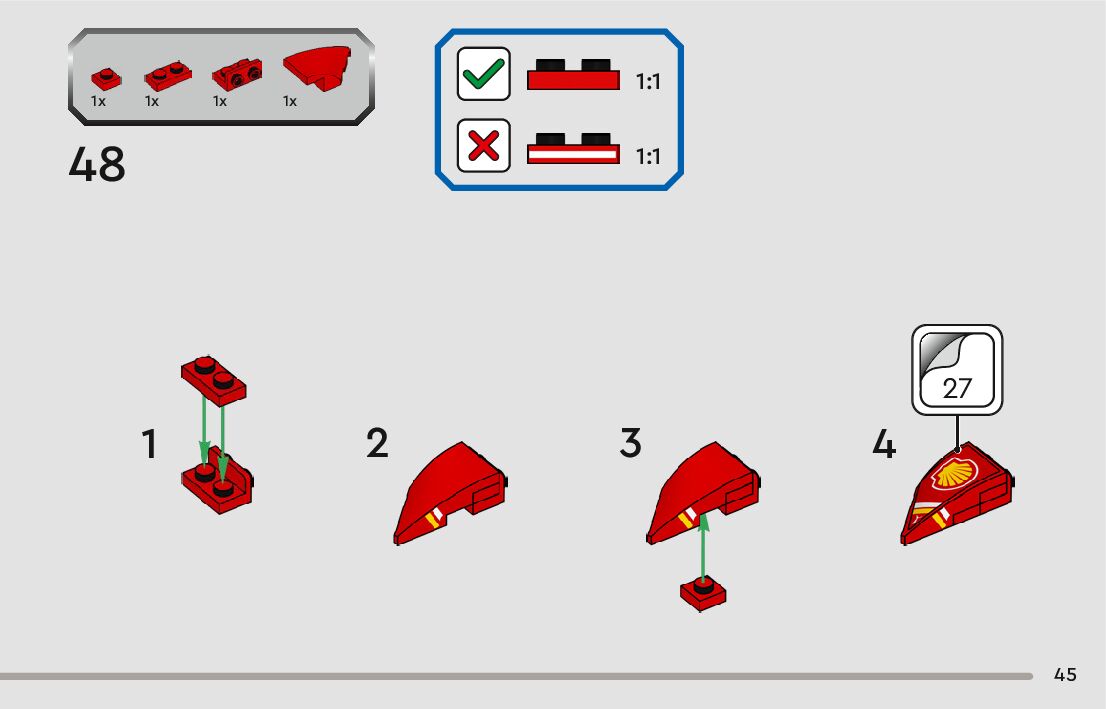 1x 1x 1x 1x

48

1:1

1:1

1

2

3

4

27

45