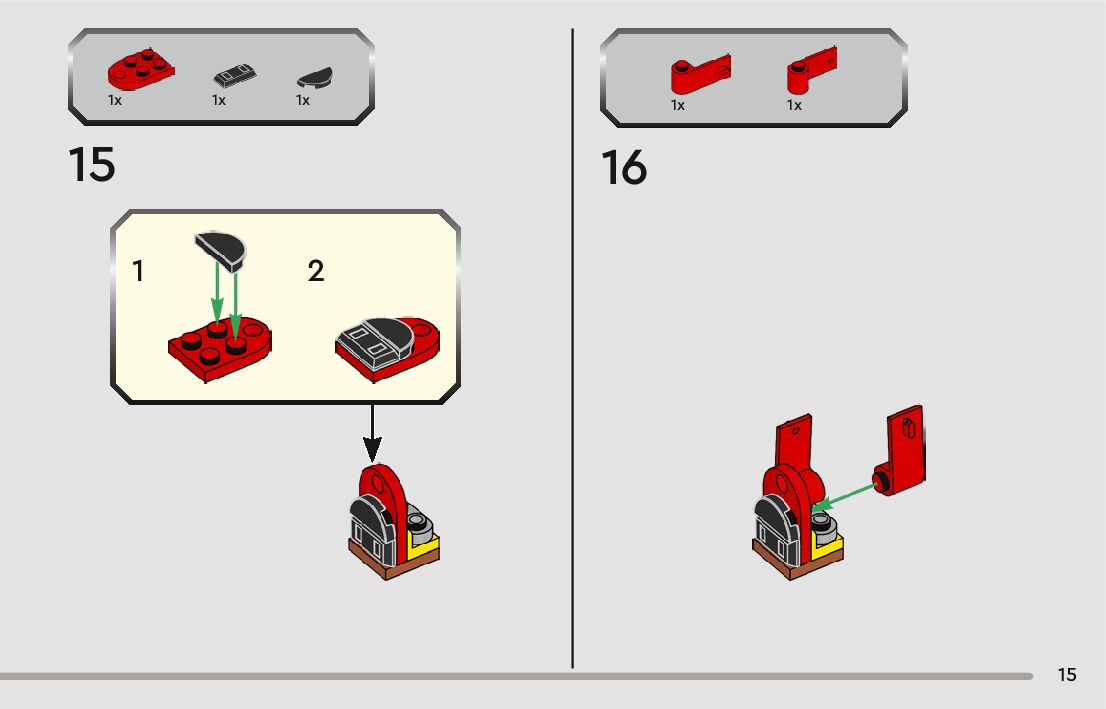 1x 1x 1x

15

1

2

1x 1x

16

15