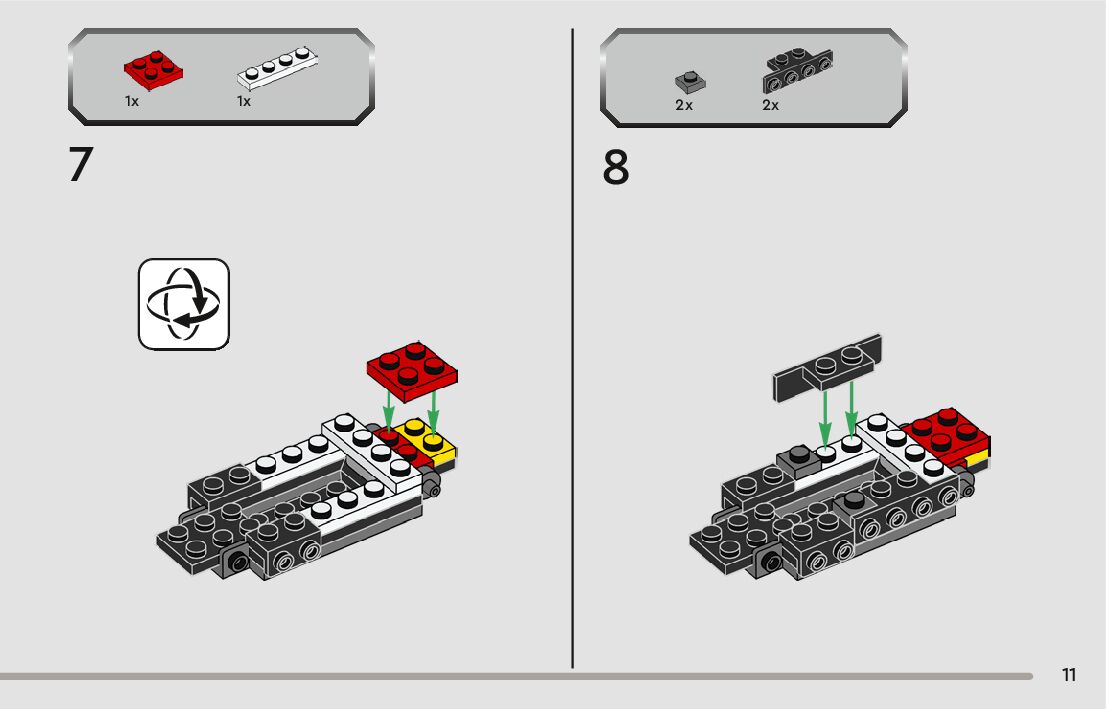 1x
1x

7

2x
2x

8

11