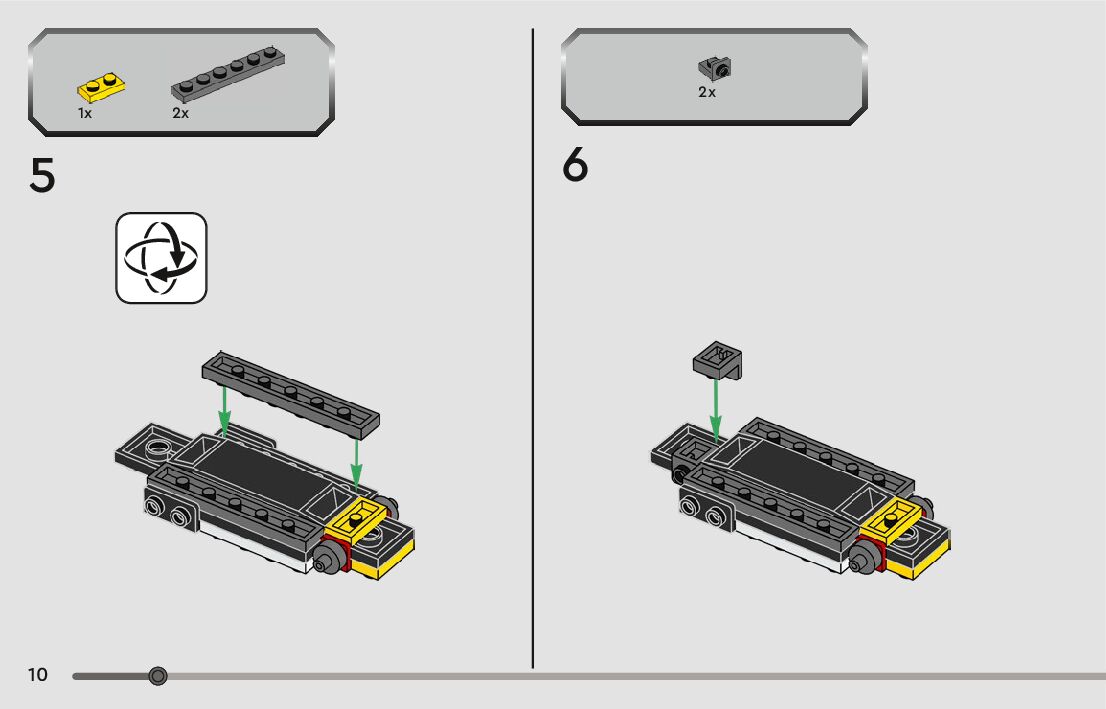 1x
2x

5

2x

6

10