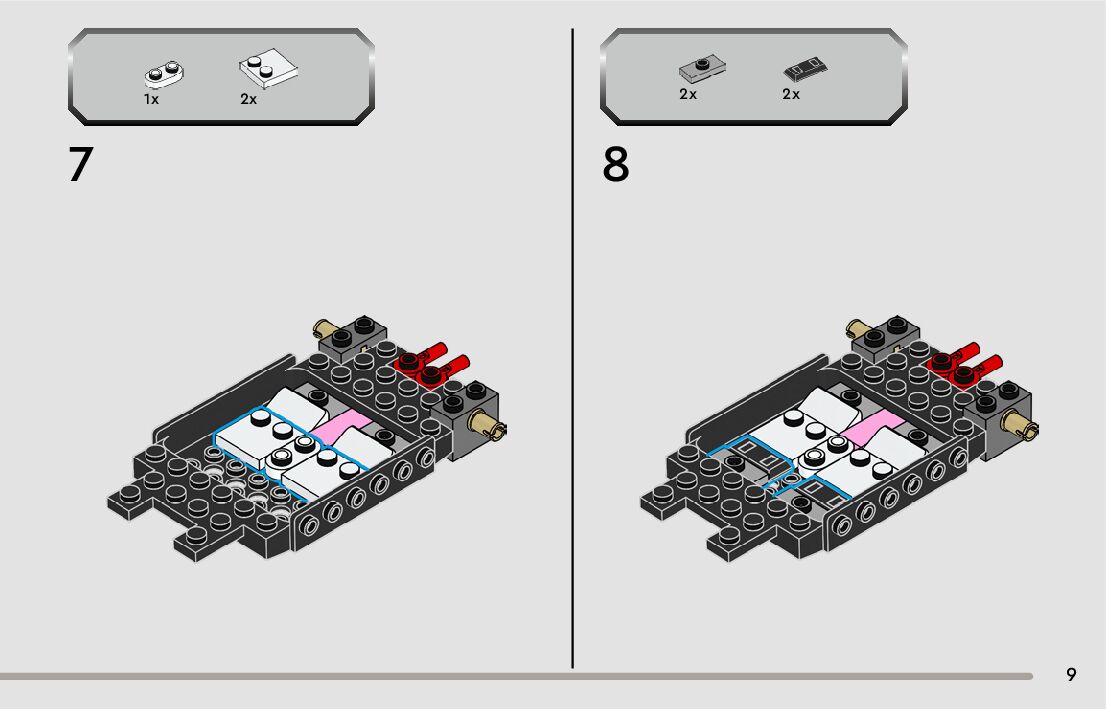 1x 2x

7

2x 2x

8

9