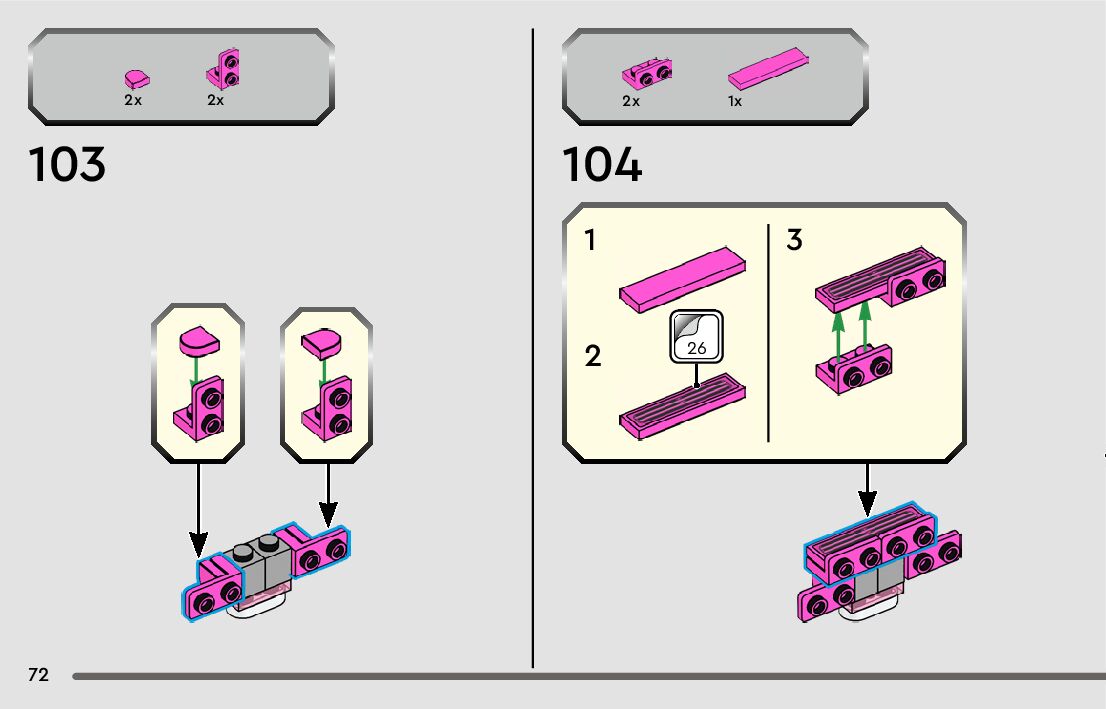 2x 2x

103

2x 1x

104

1

2

26

3

72