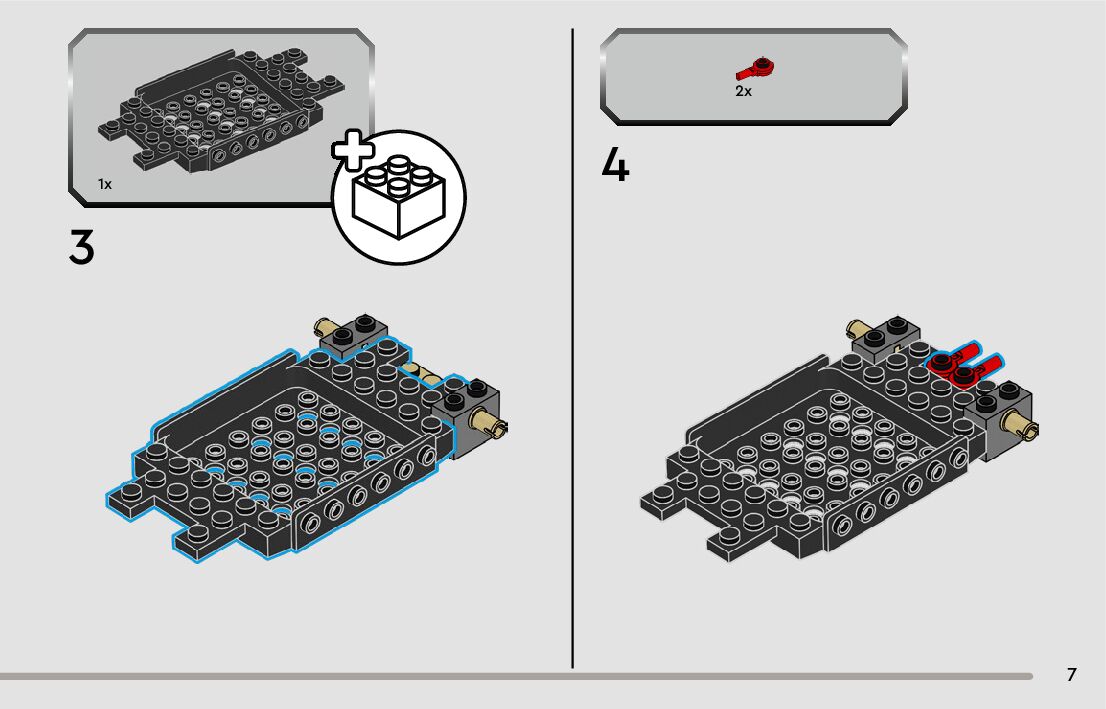 1x

3

2x

4

7