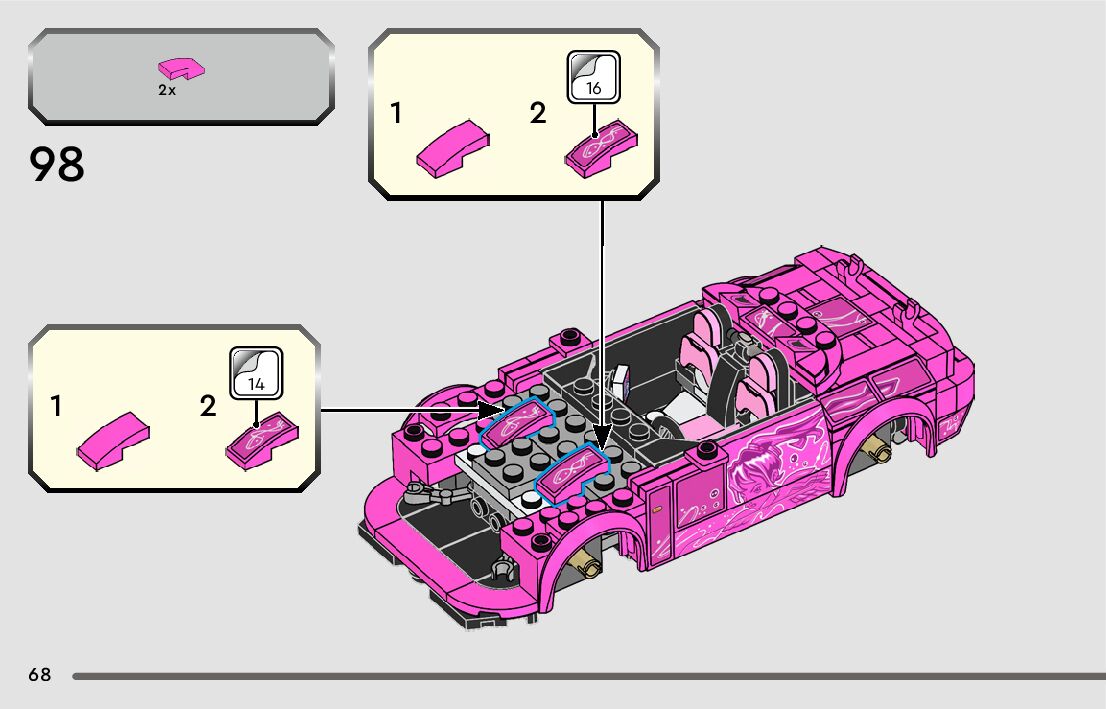 2x

98

1

2

16

1

2

14

68