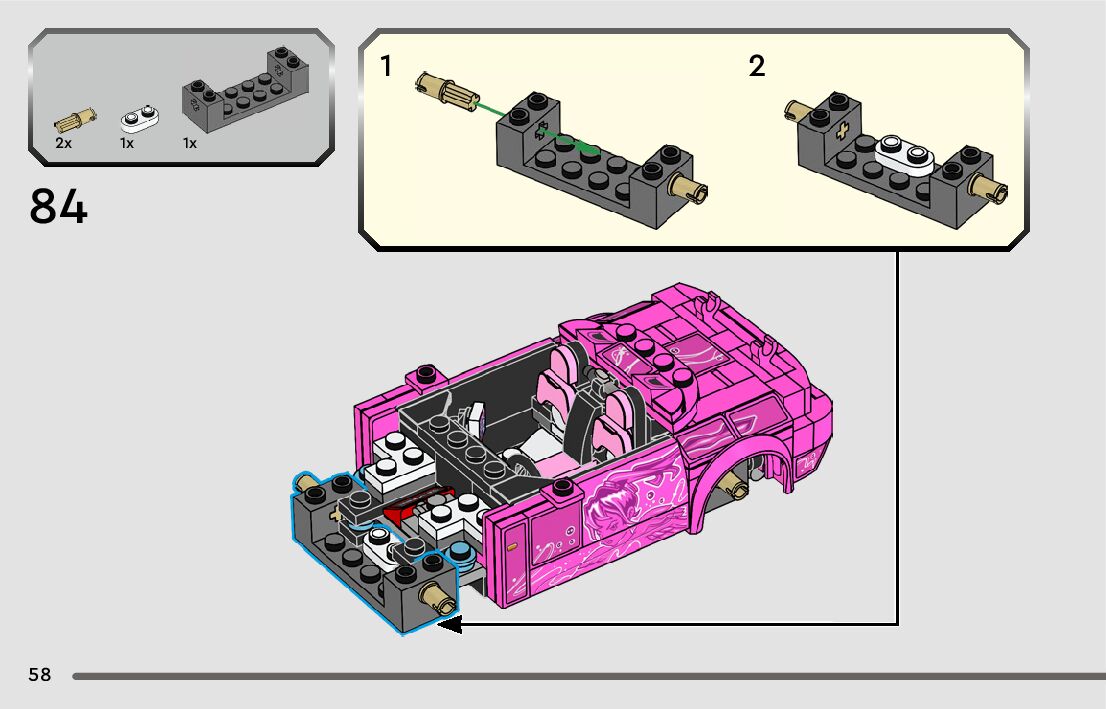 2x
1x
1x

84

1

2

58