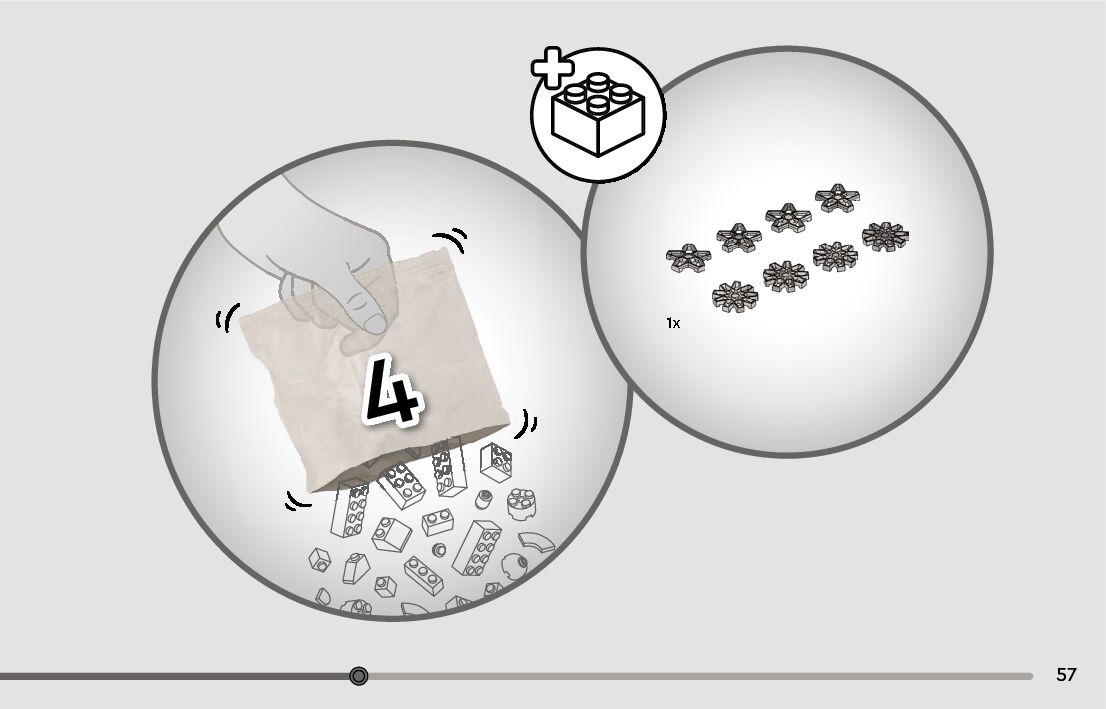 4

1x

57