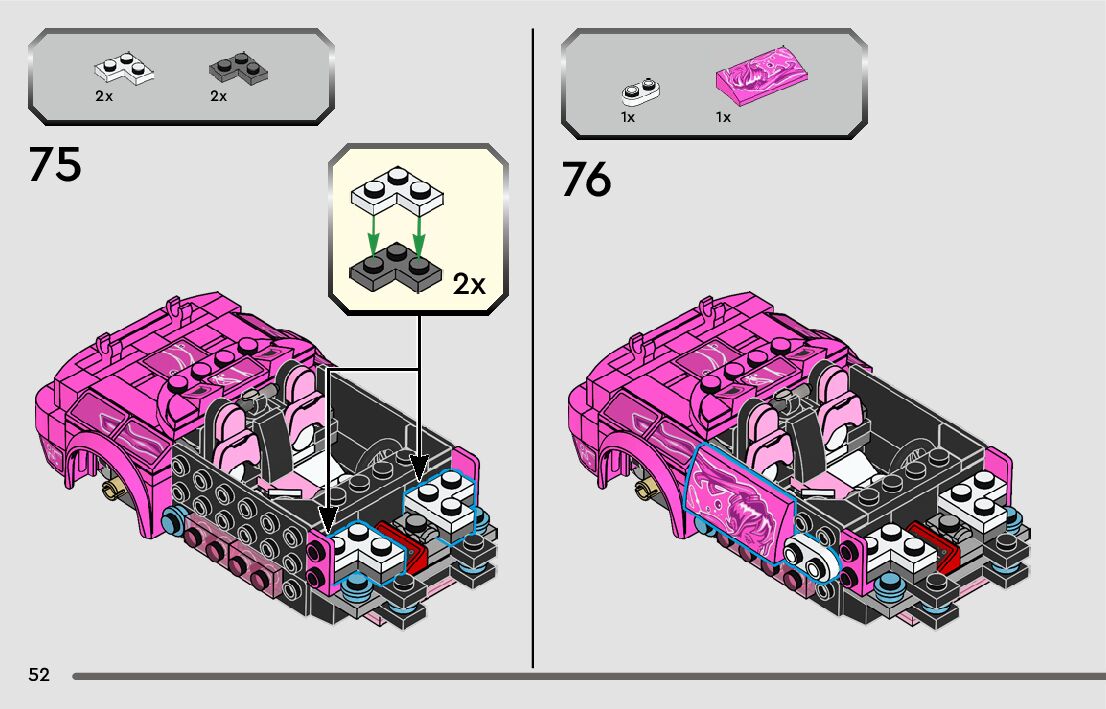 2x 2x

75

2x

1x 1x

76

52