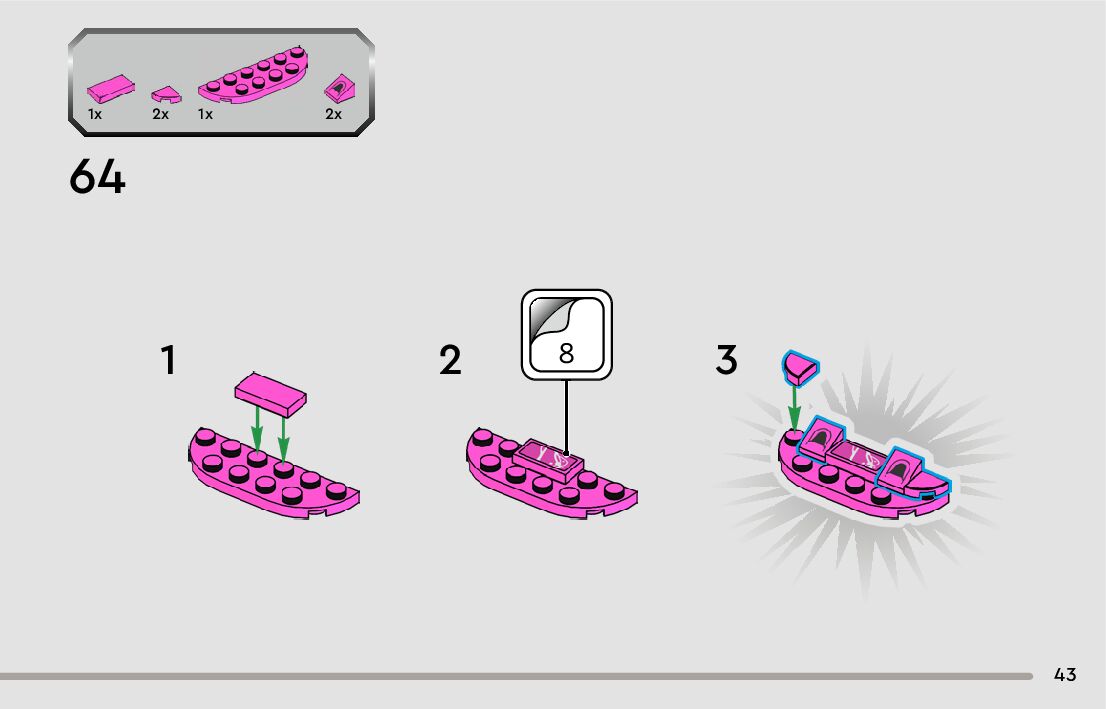 1x 2x 1x 2x

64

1

2

8

3

43