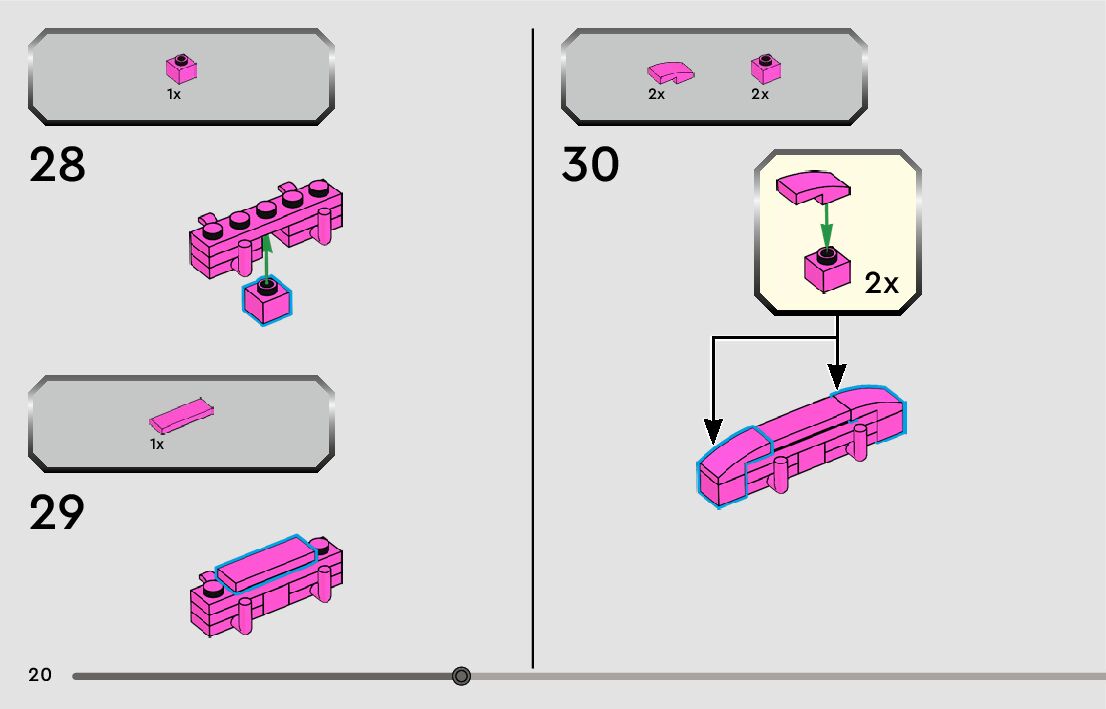 1x

28

1x

29

2x 2x

30

2x

20