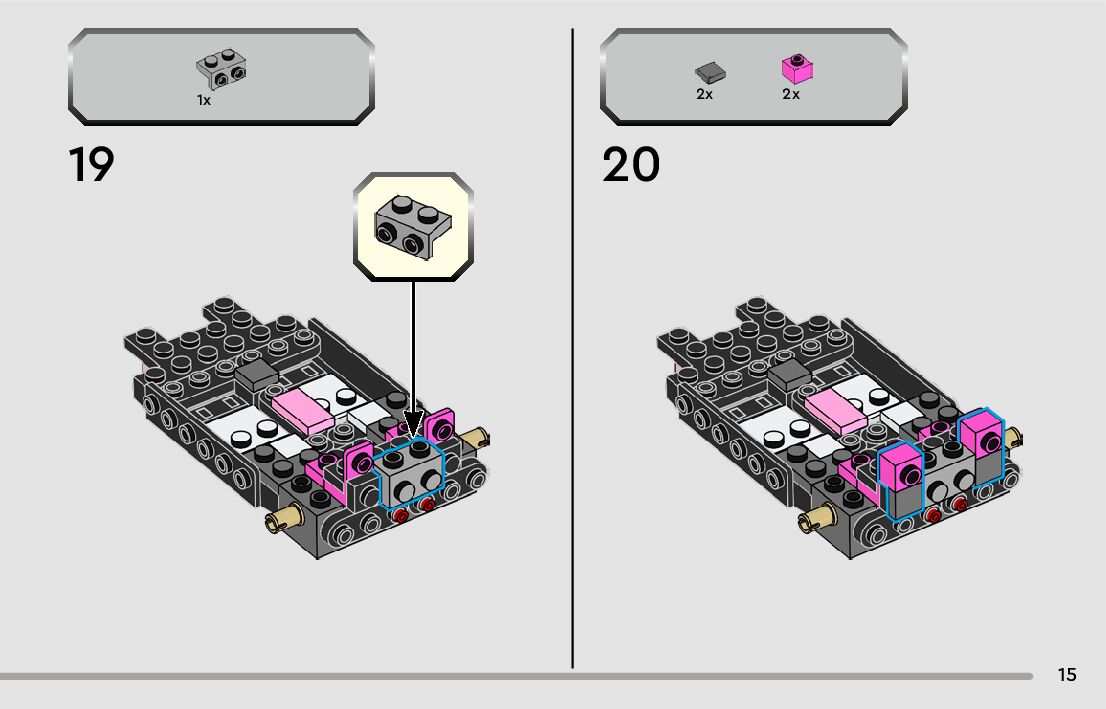 1x

19

2x 2x

20

15