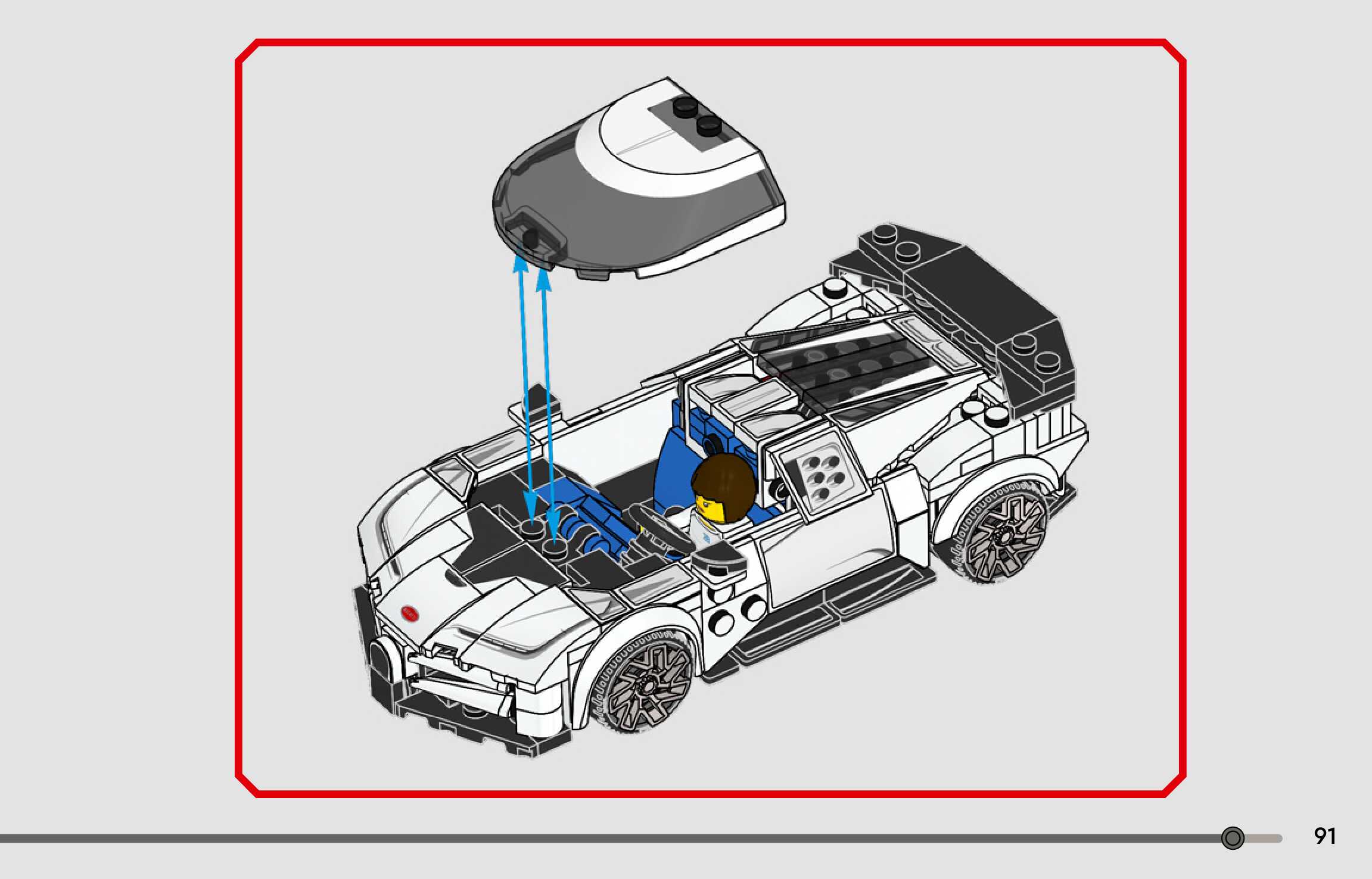 91