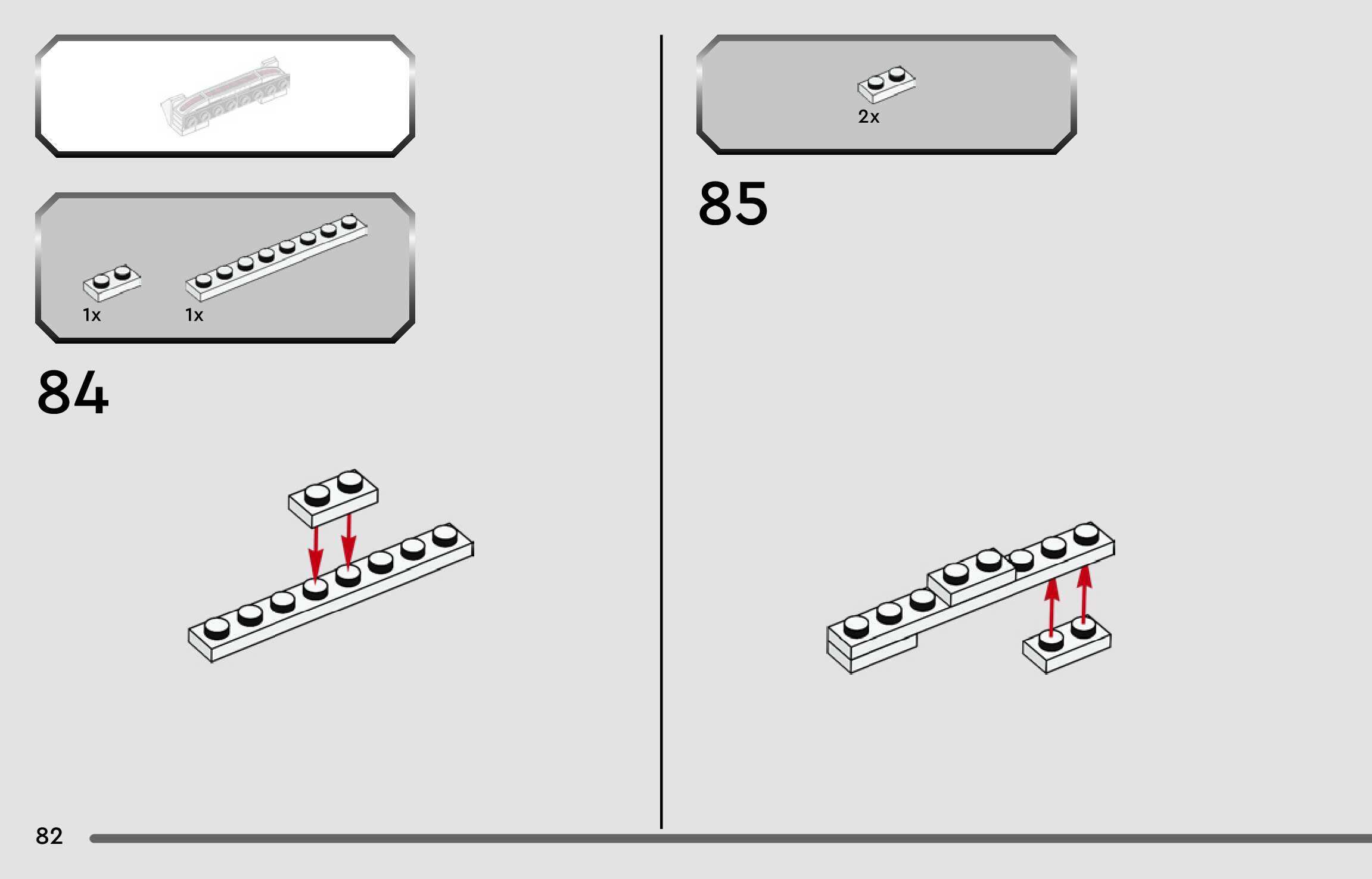 1x
1x

84

2x

85

82