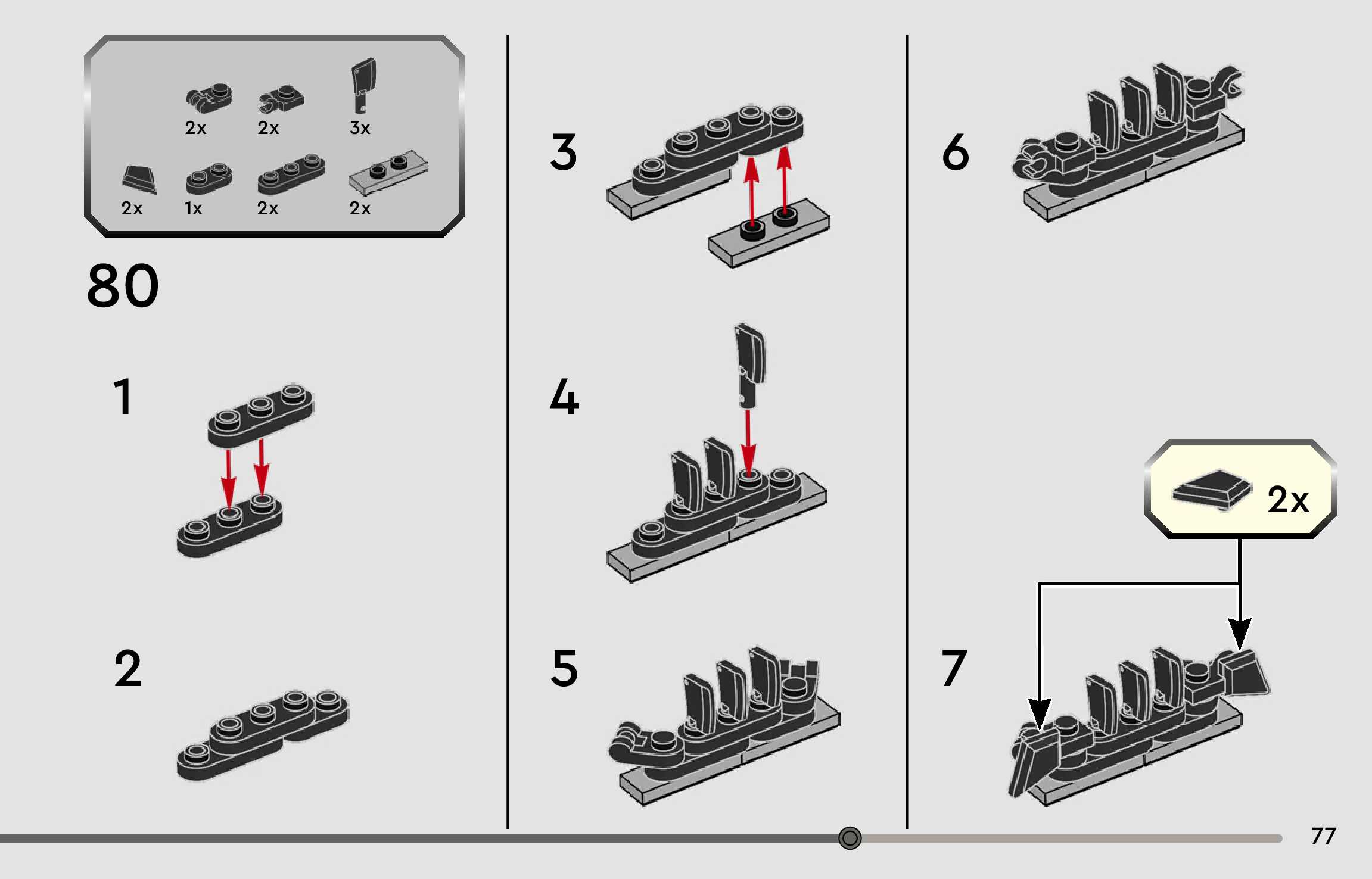 2x 2x 3x

2x 1x 2x 2x

80

1

2

3

4

5

6

2x

7

77