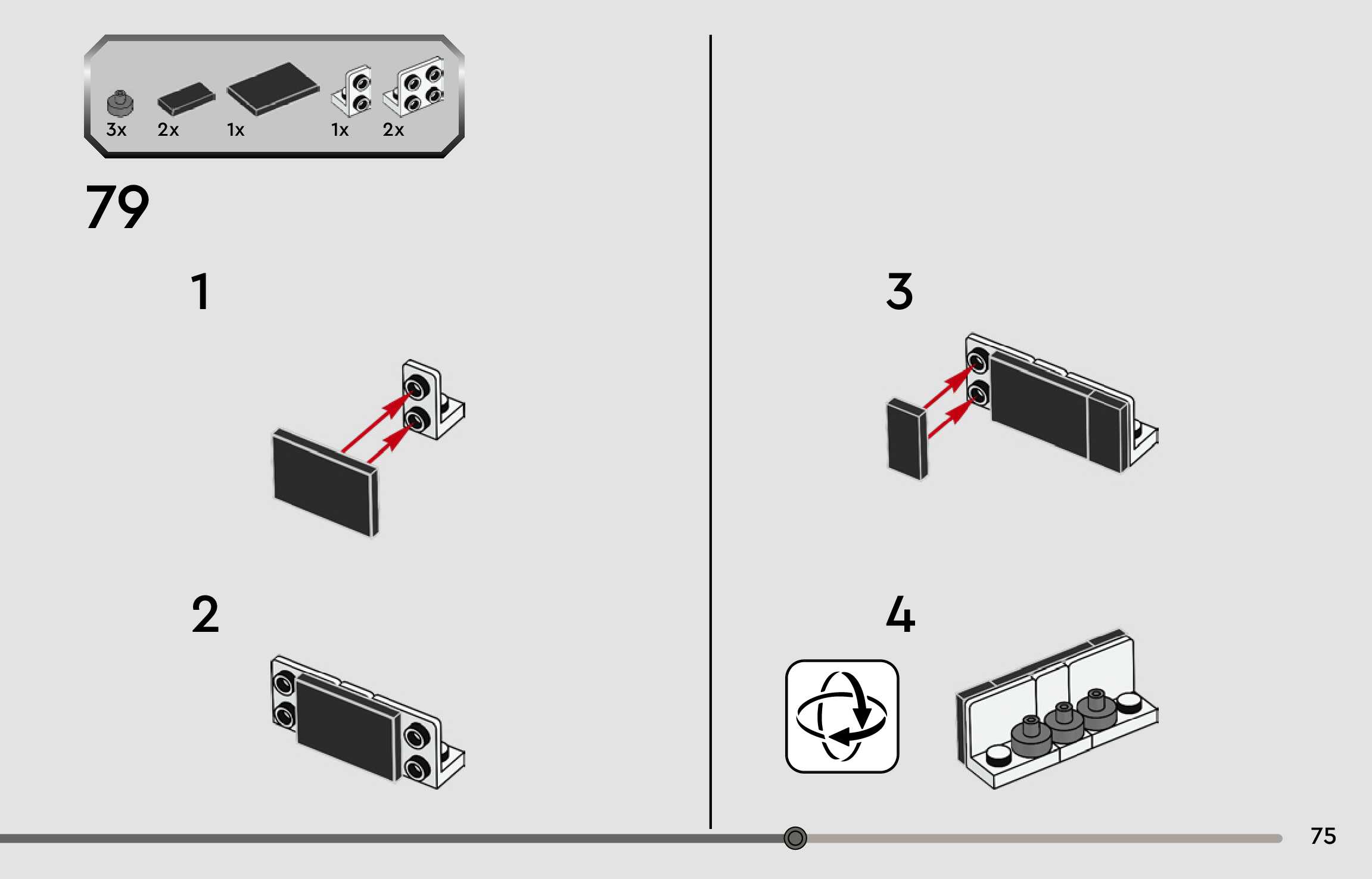 3x 2x 1x 1x 2x

79

1

2

3

4

75