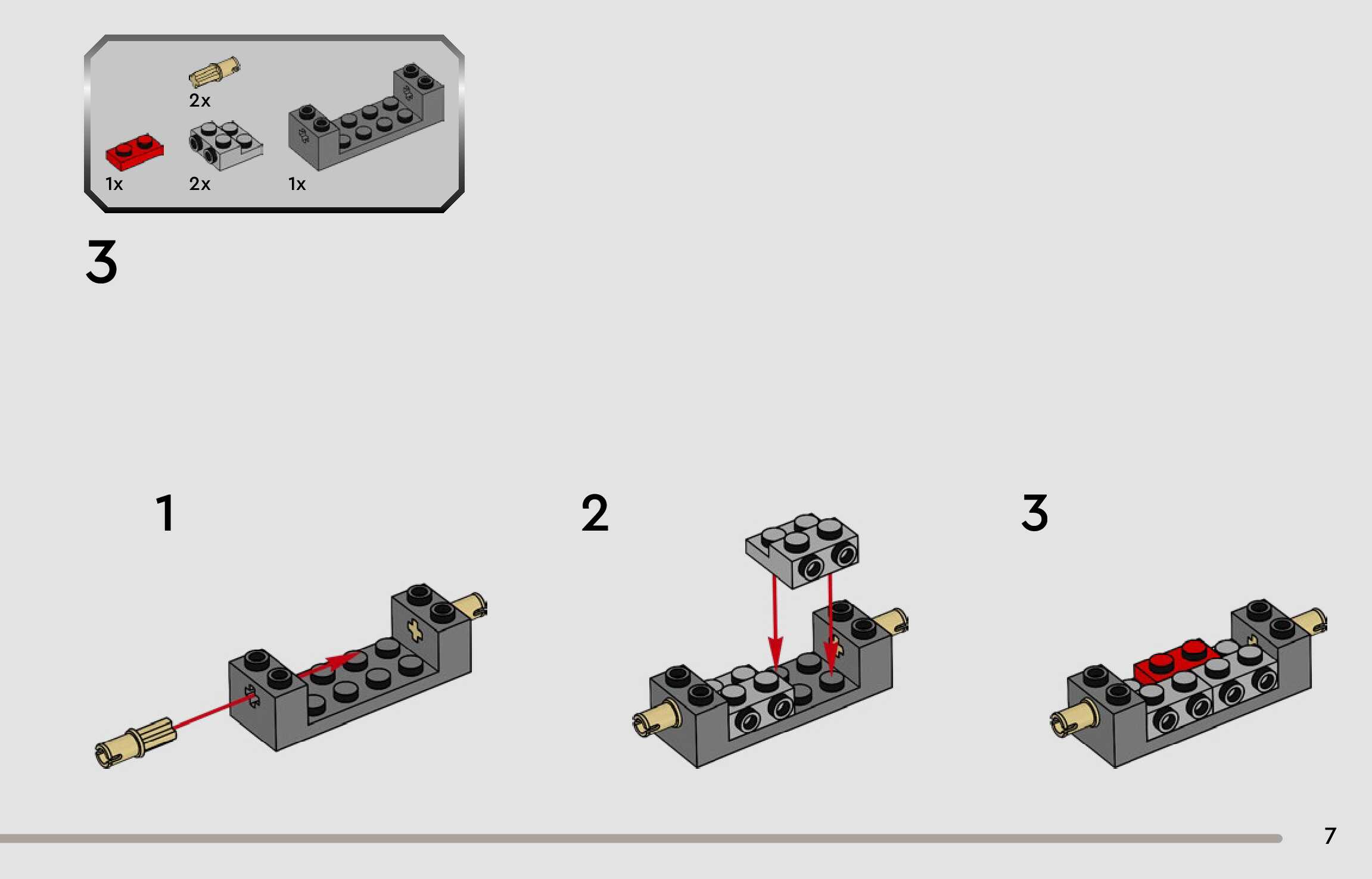 2x

1x

2x

1x

3

1

2

3

7