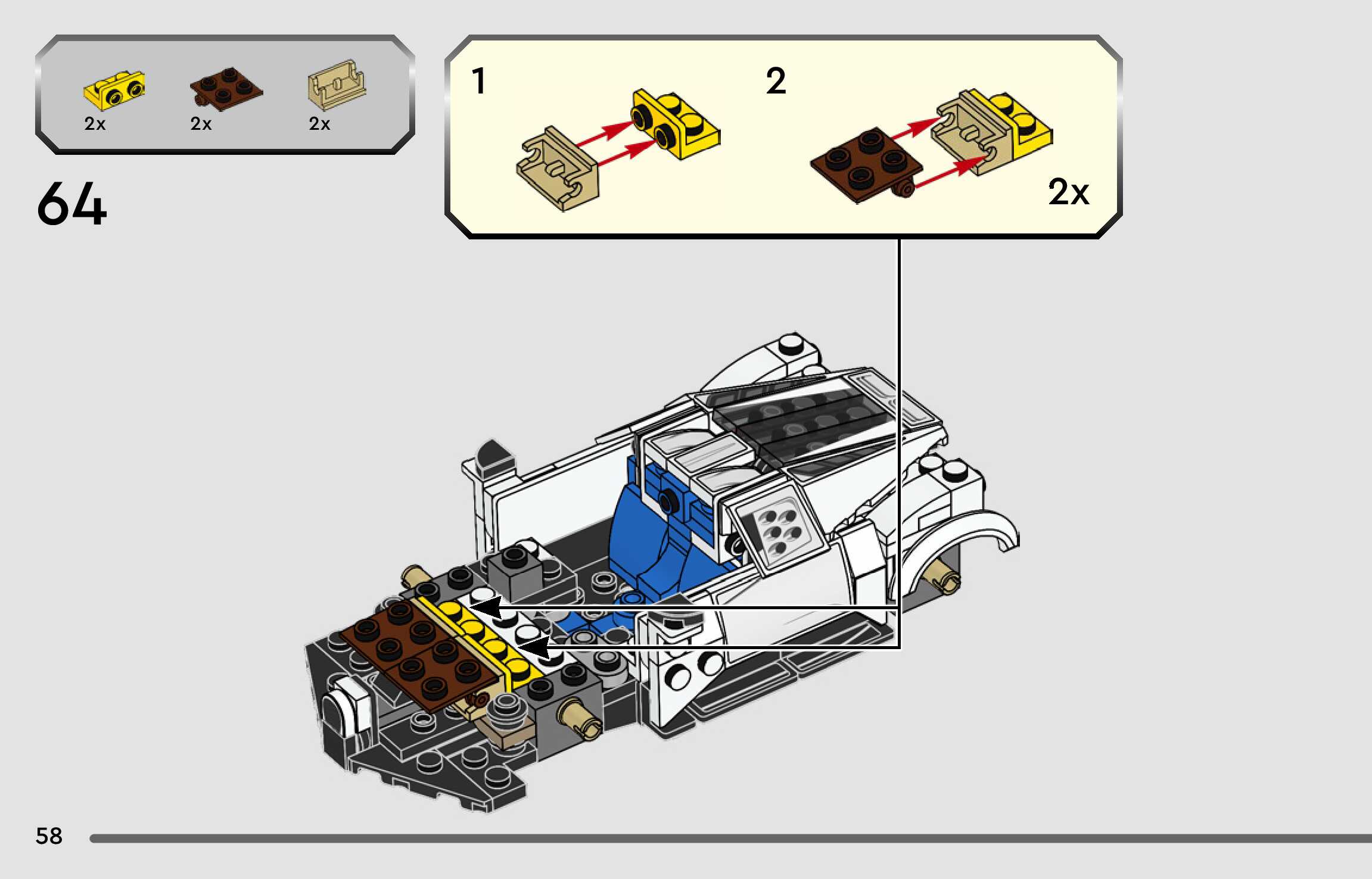 2x 2x 2x

64

1

2

2x

58