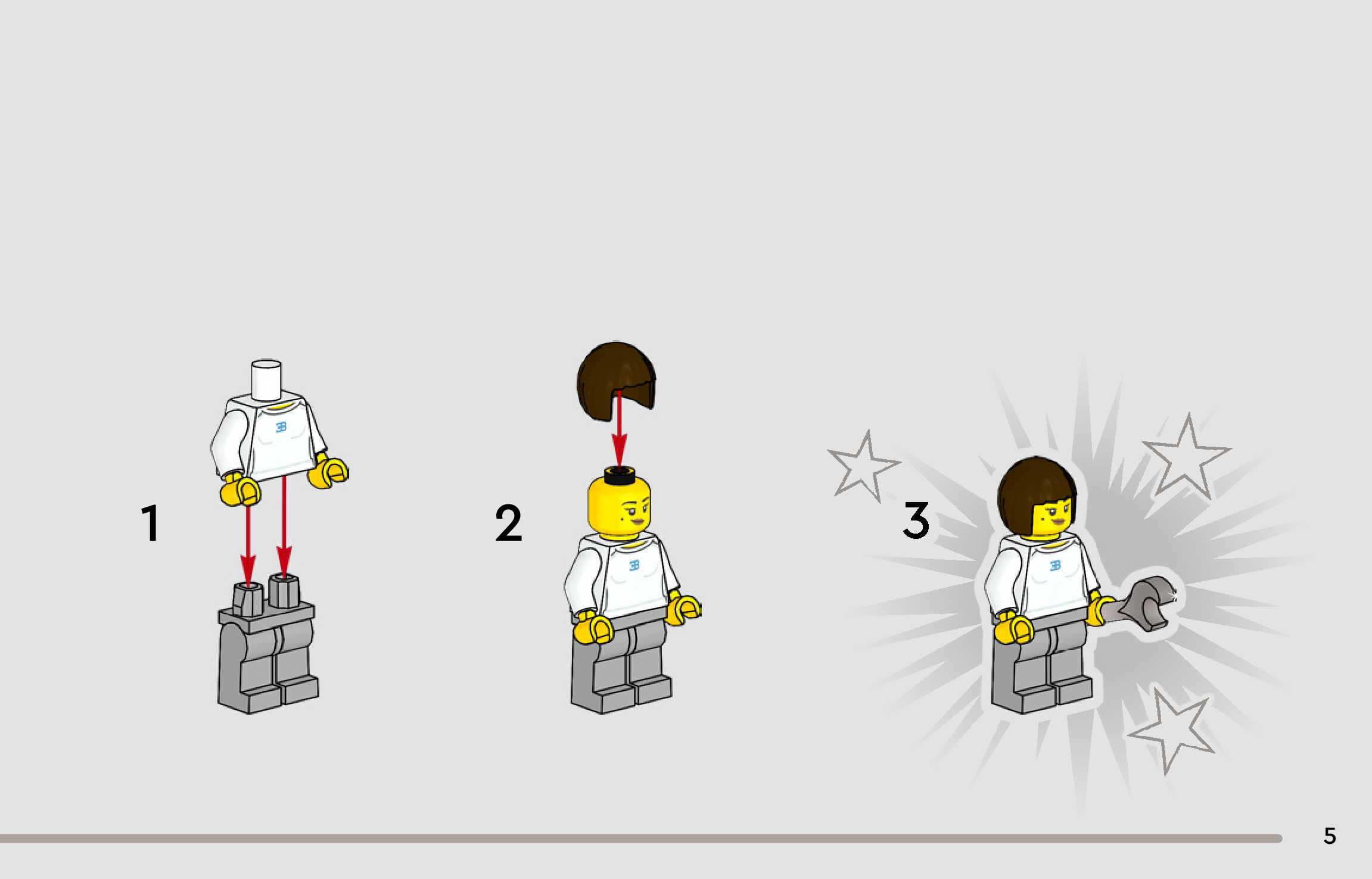 1

2

3

5