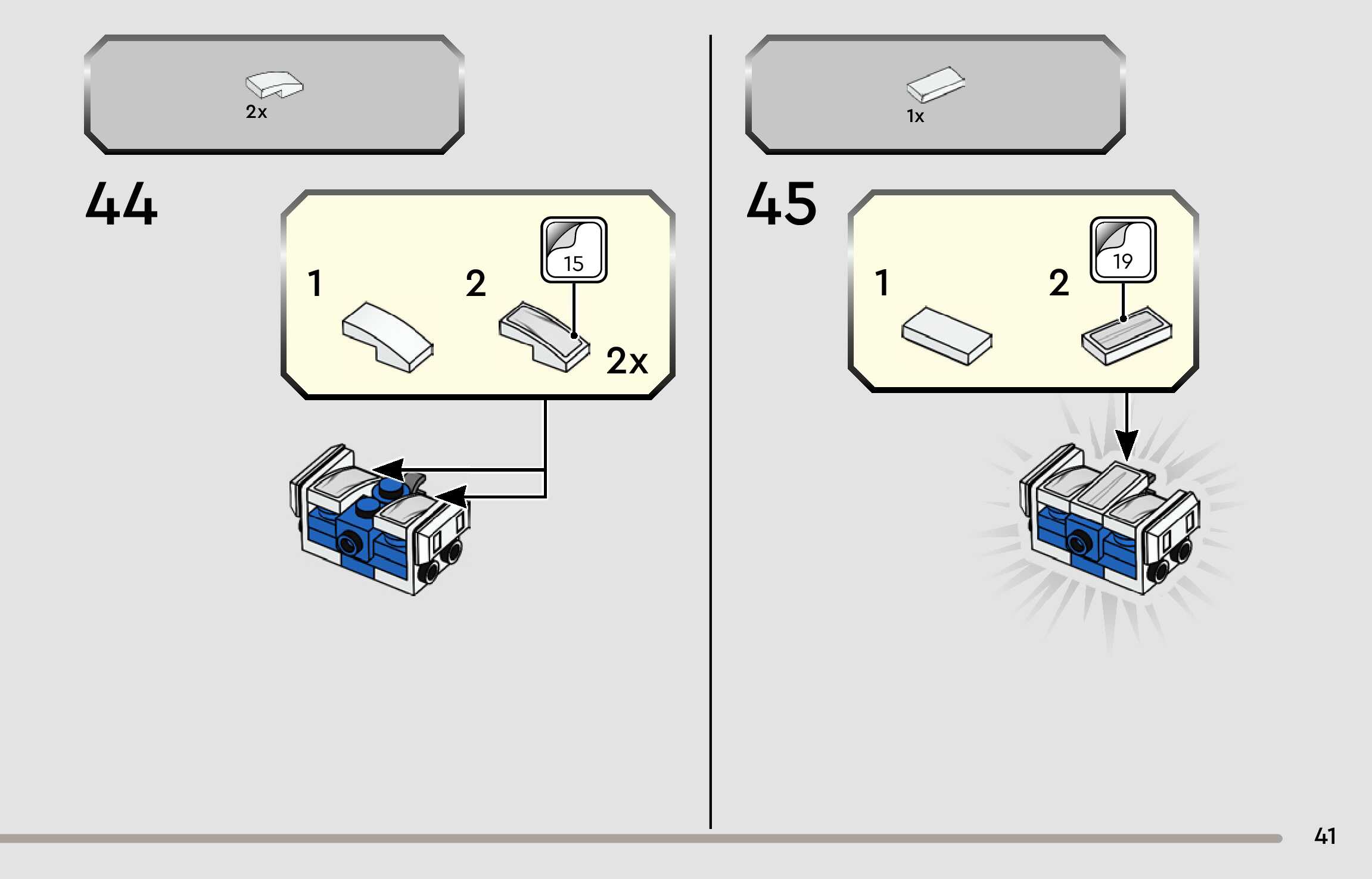 2x

44

1

2

15

2x

1x

45

1

2

19

41