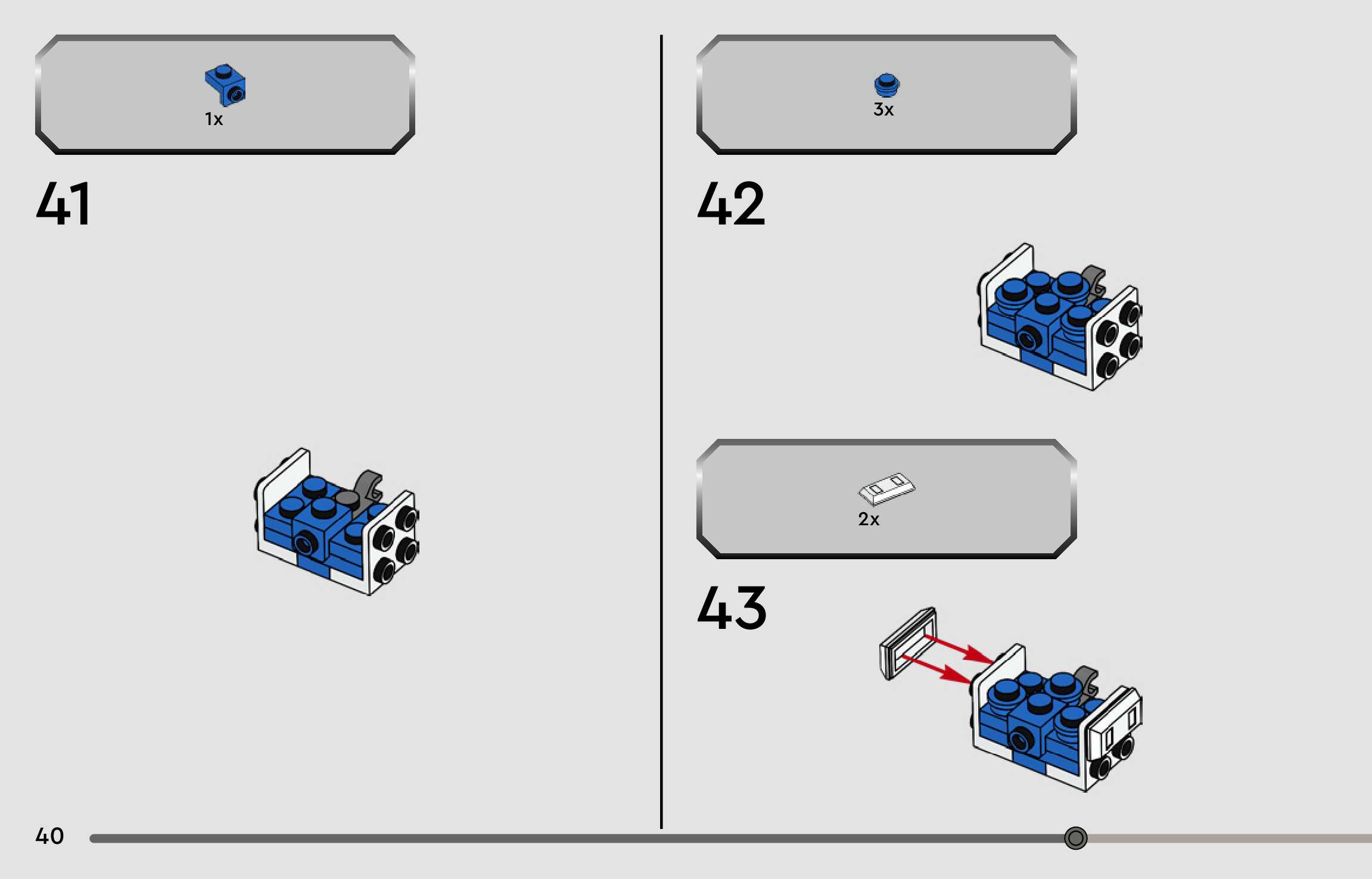 1x

41

3x

42

2x

43

40