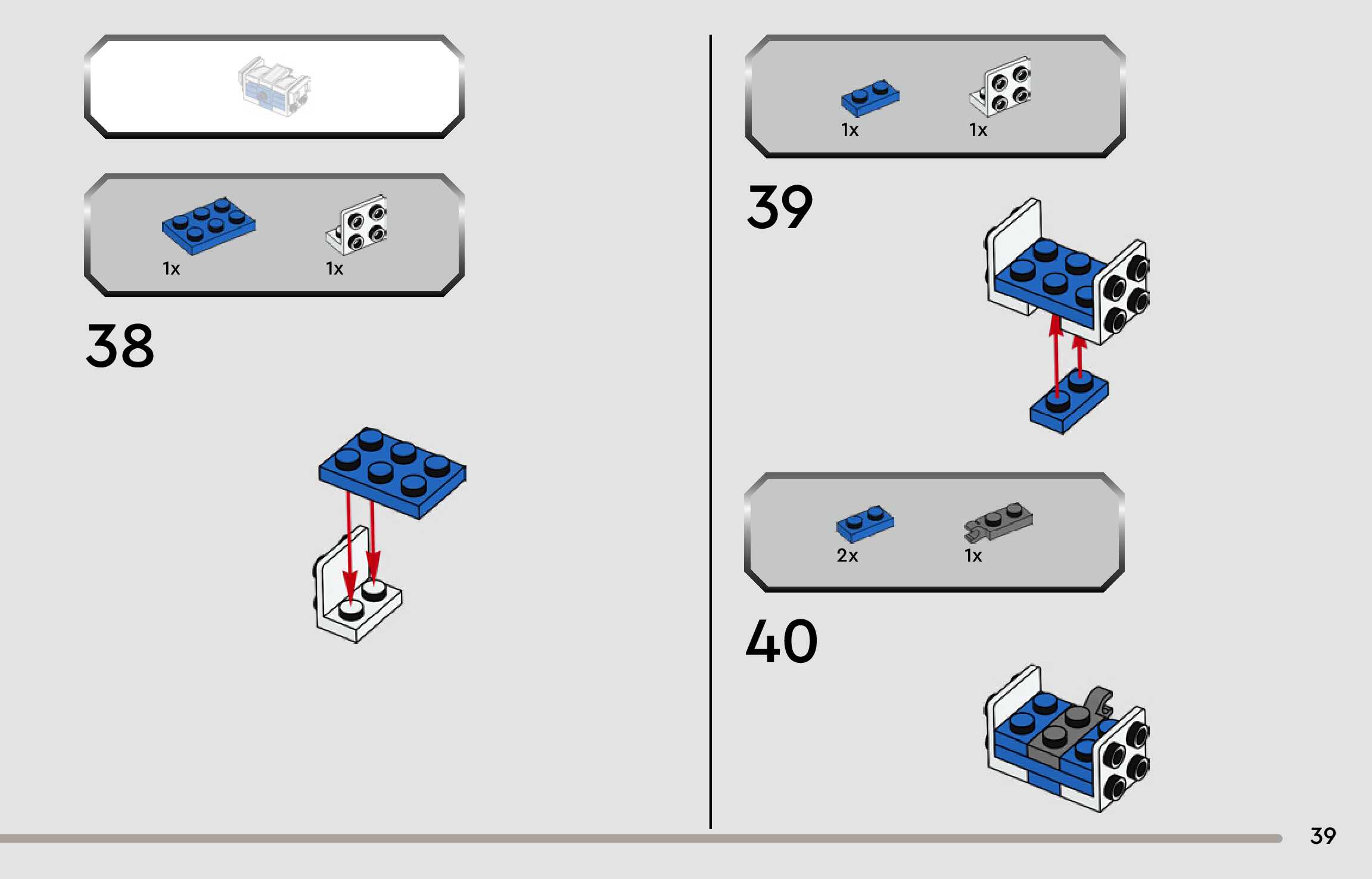 1x

1x

38

1x

1x

39

2x

1x

40

39