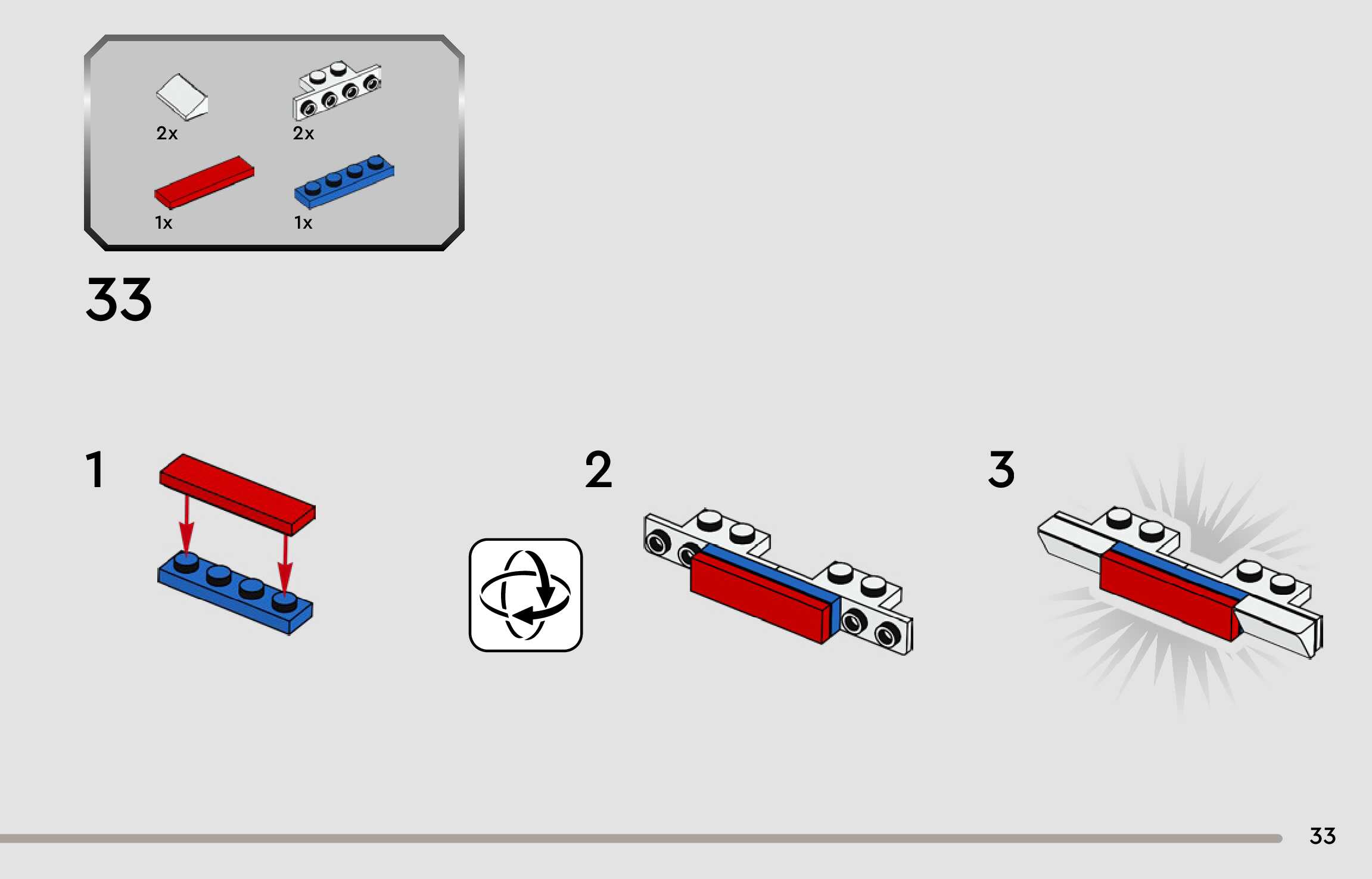 2x
2x
1x
1x

33

1

2

3

33