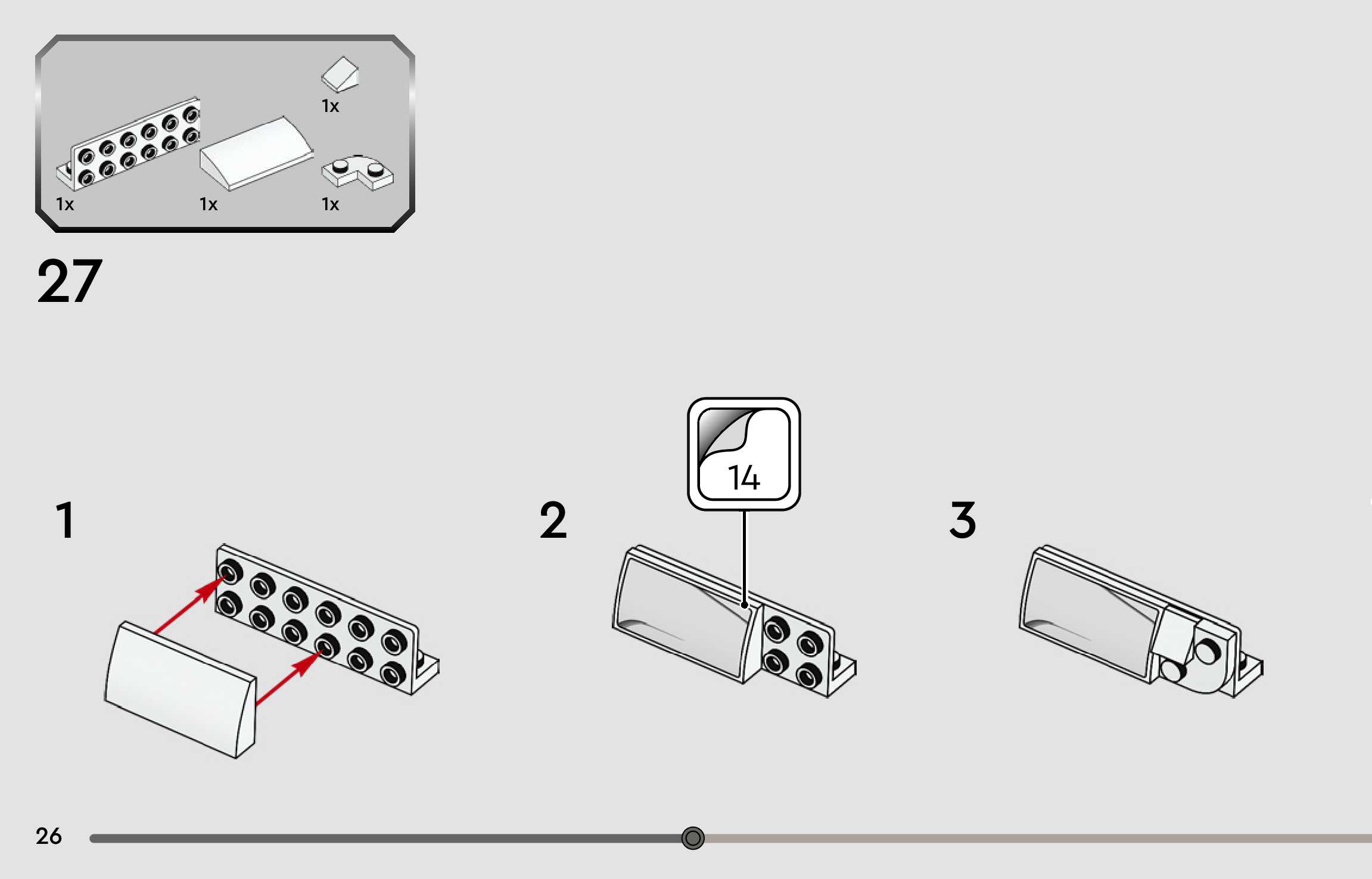 1x

1x

1x

1x

27

1

2

14

3

26