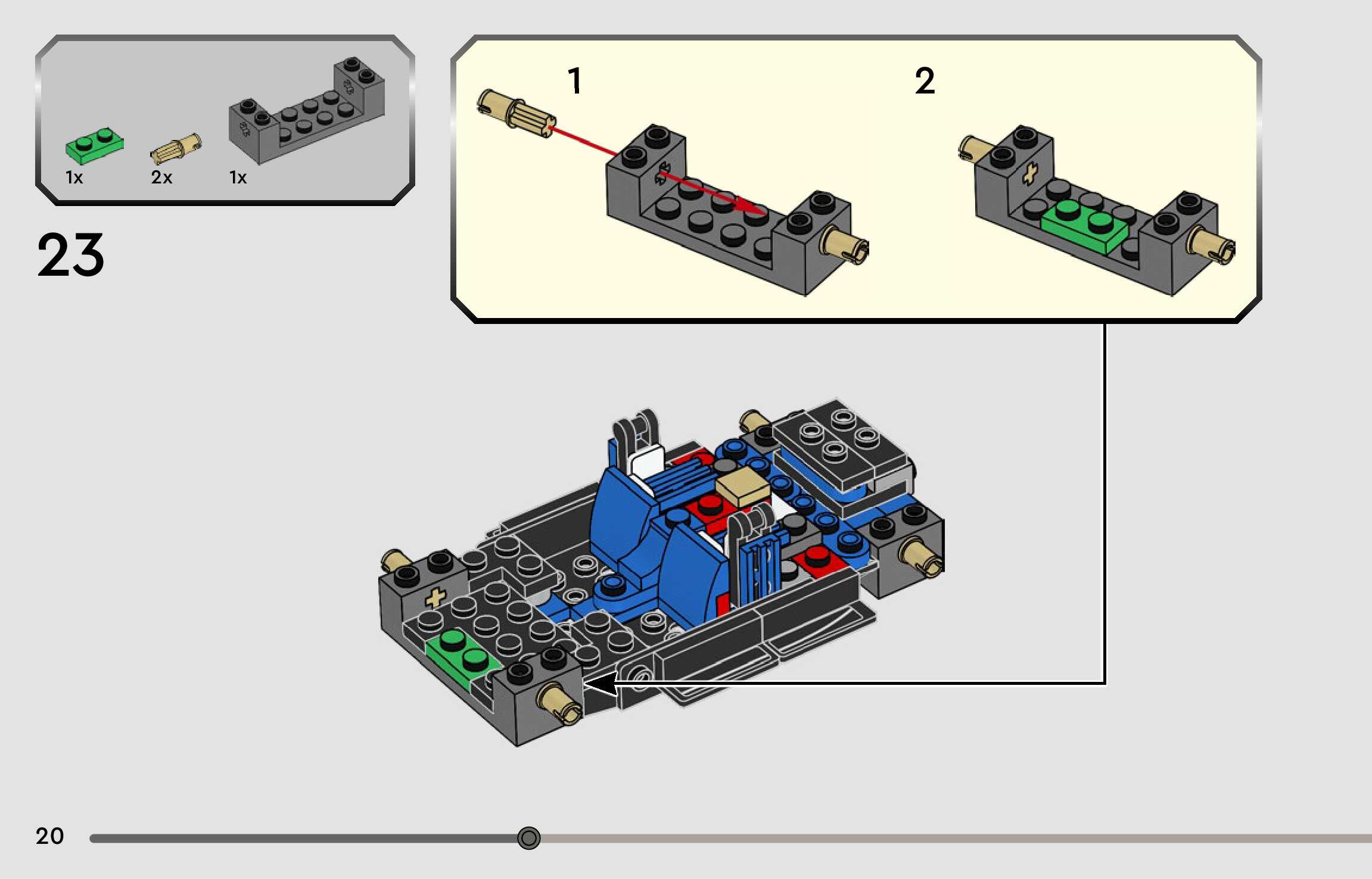 1x 2x 1x

23

1

2

20