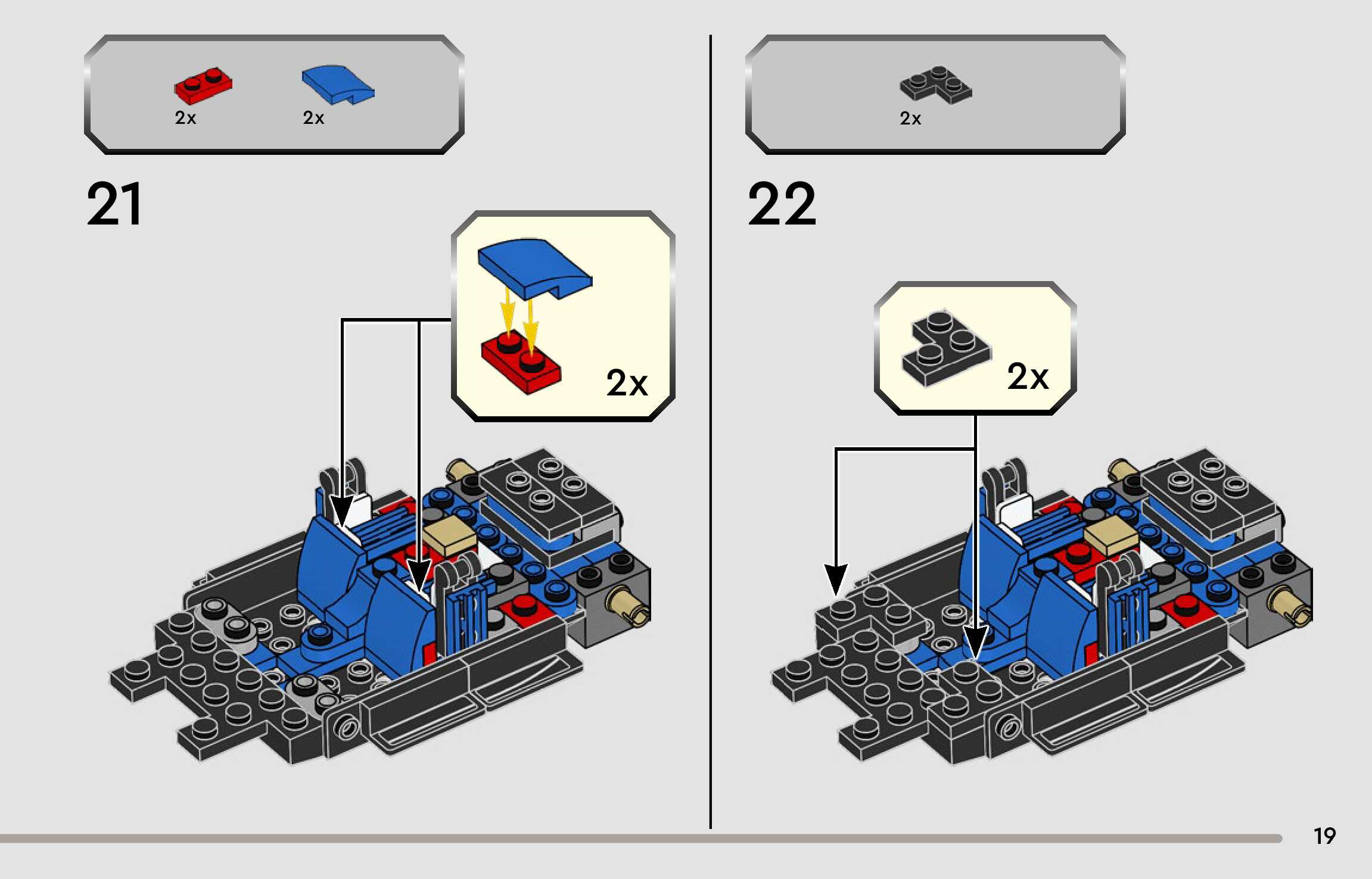 2x 2x

21

2x

2x

22

2x

19