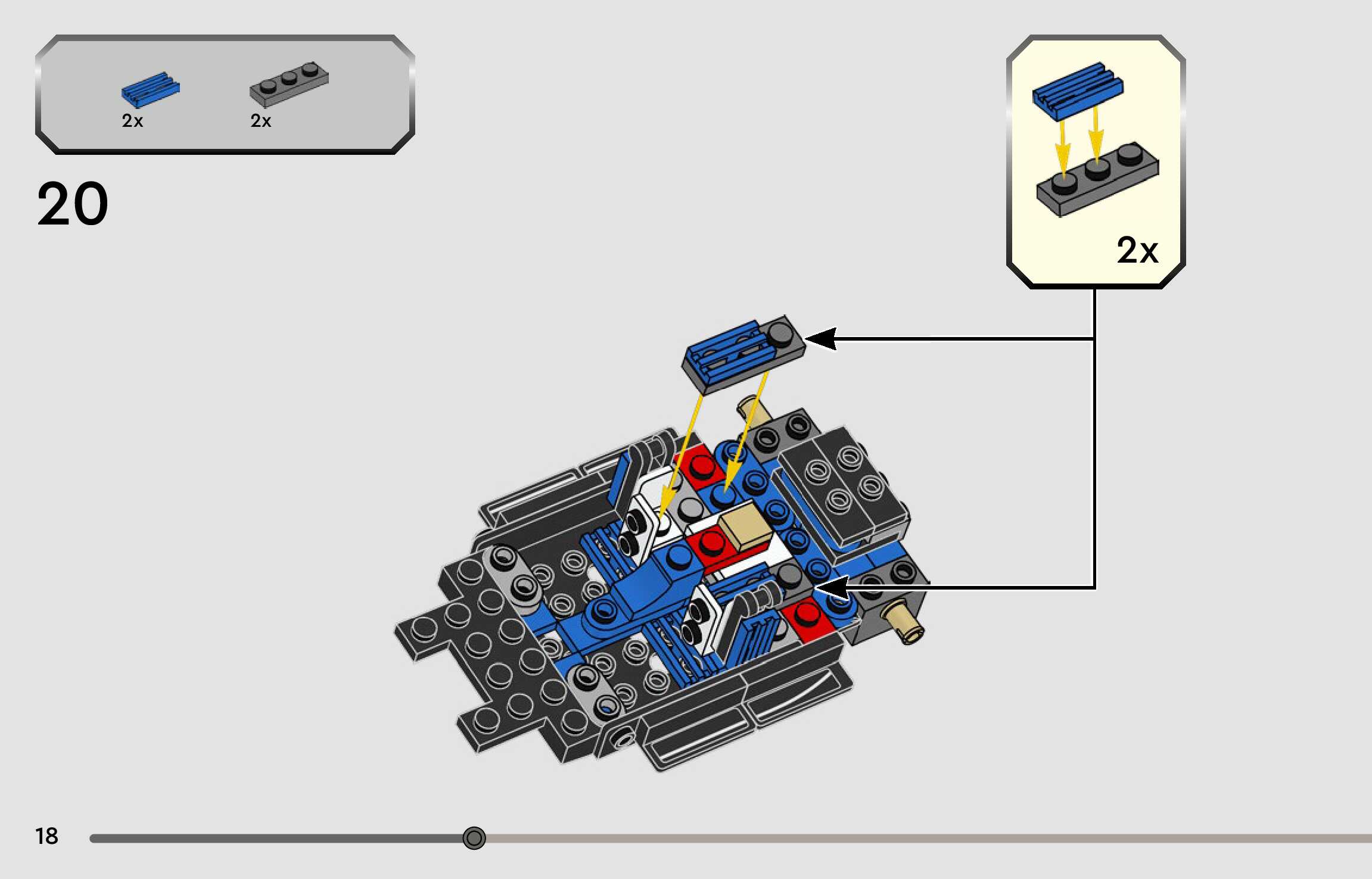 2x
2x

20

2x

18