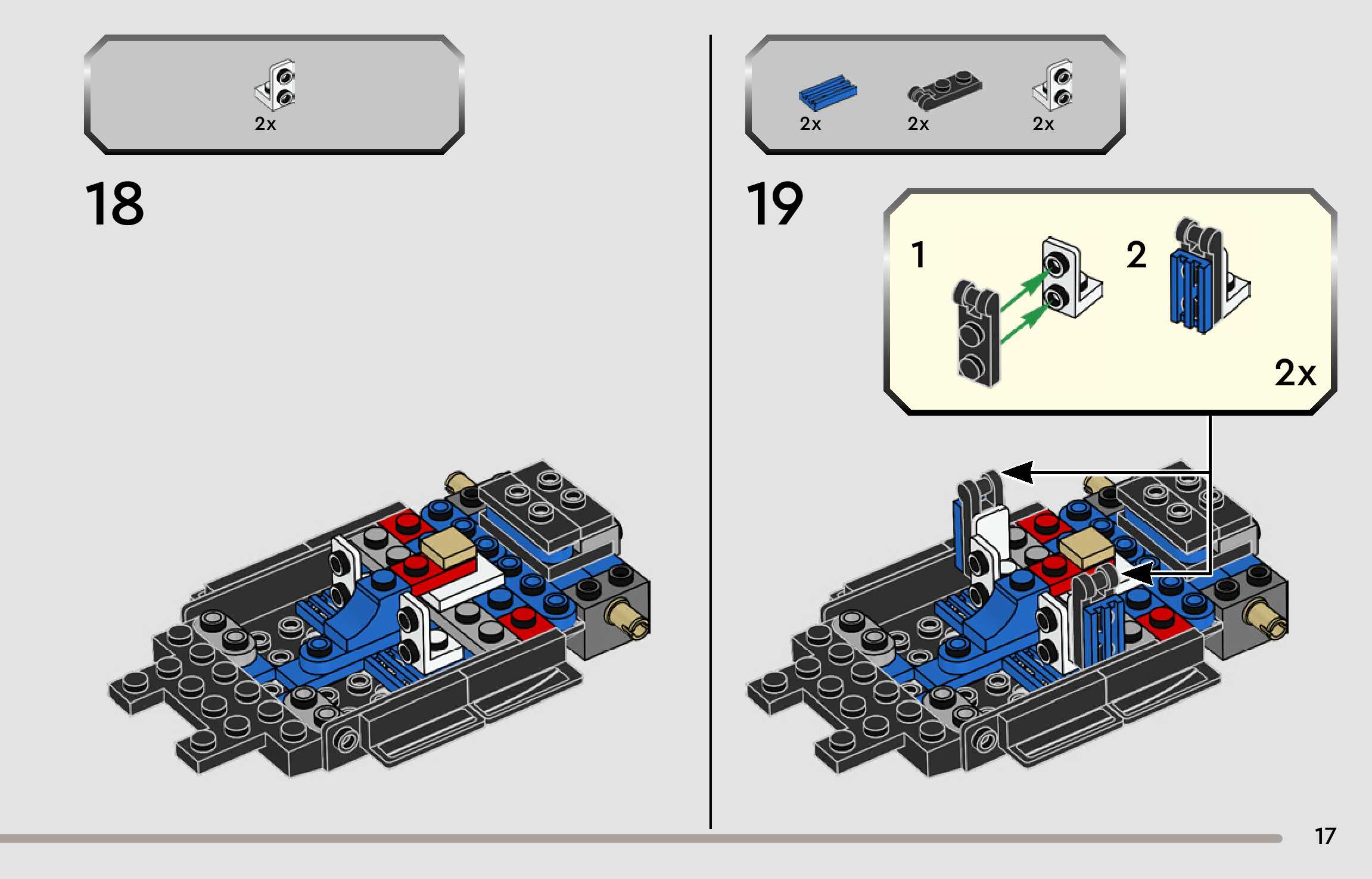 2x

18

2x 2x 2x

19

1

2

2x

17