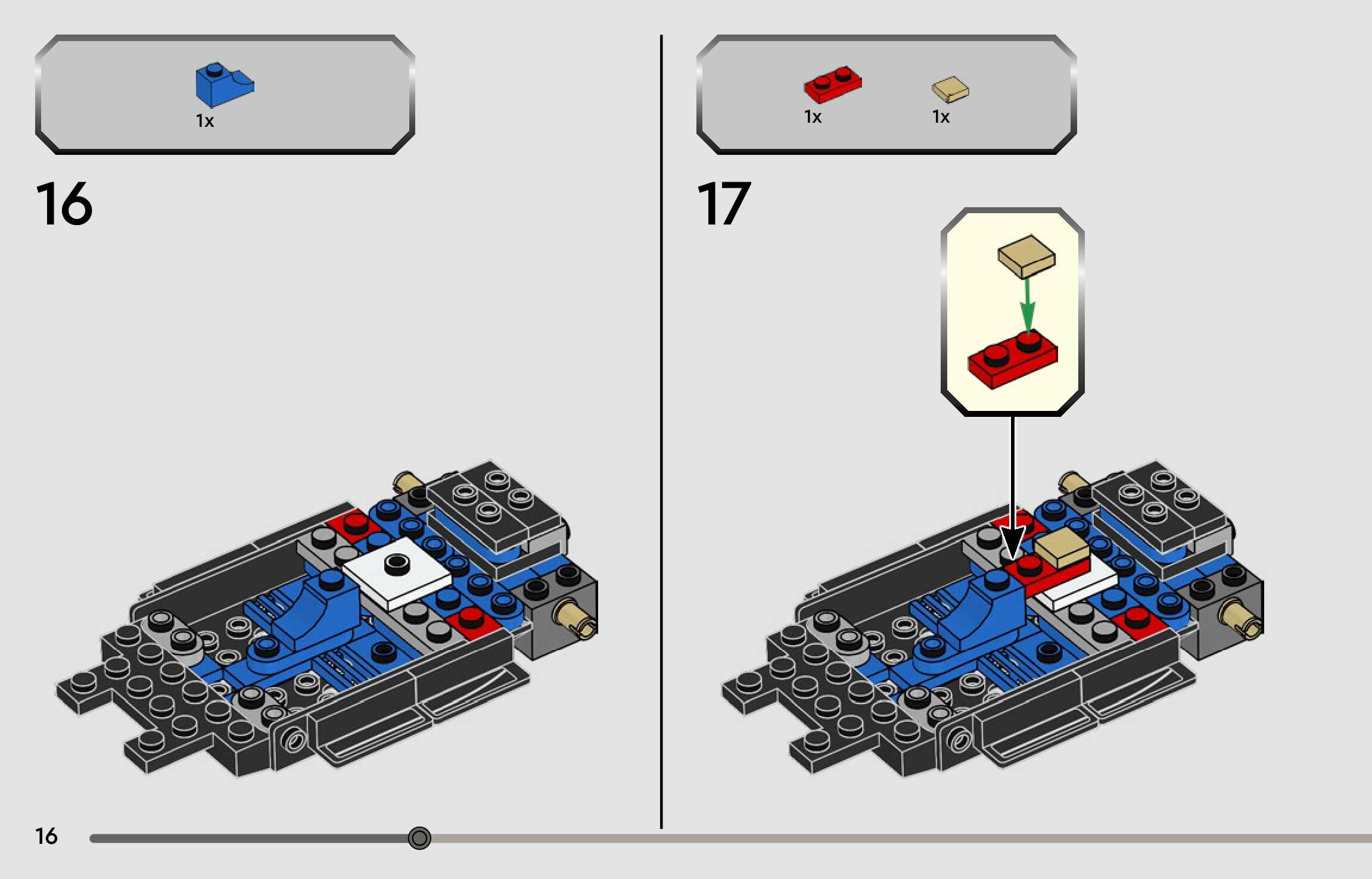 1x

16

1x

1x

17

16