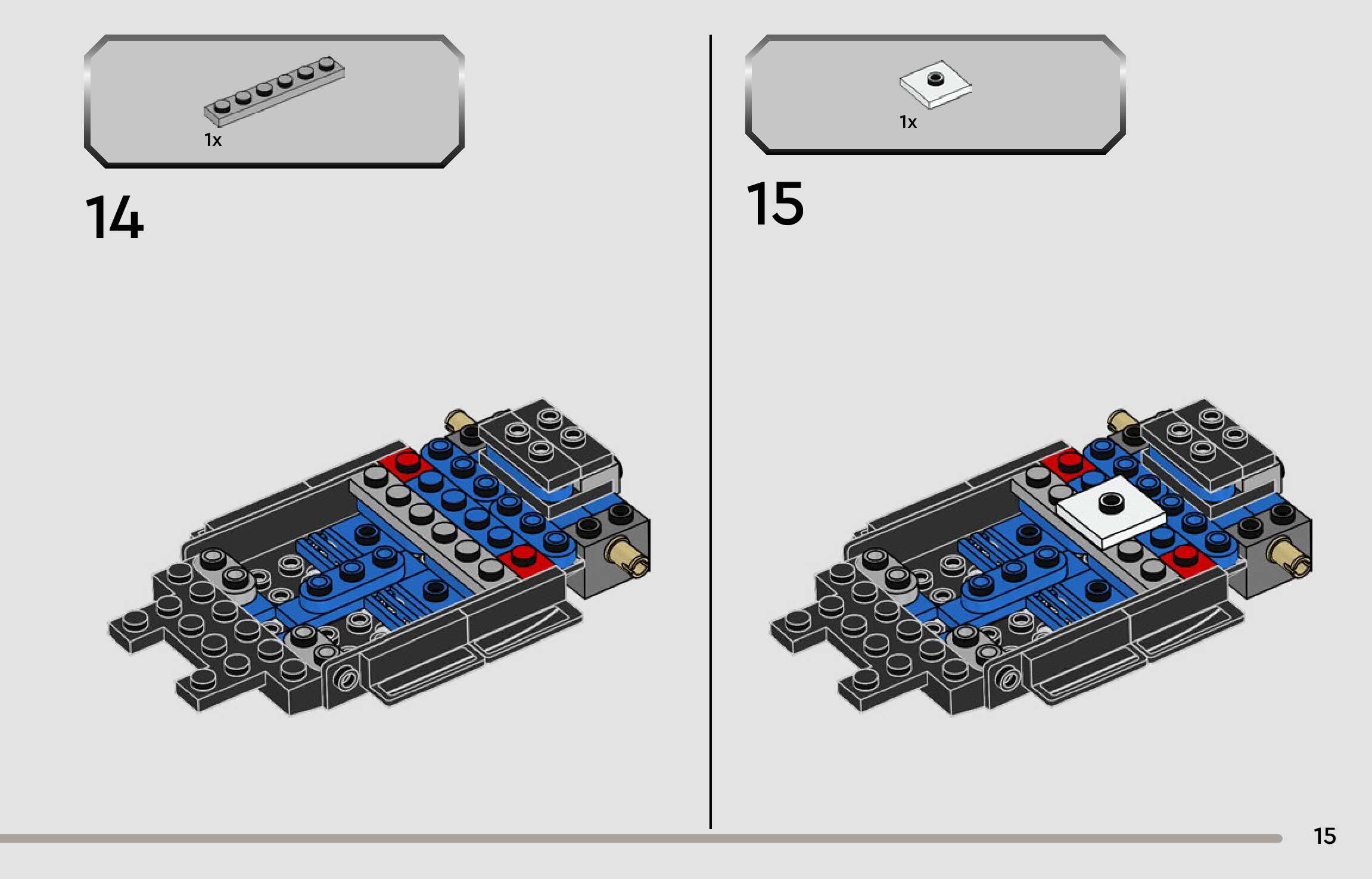 1x

14

1x

15

15