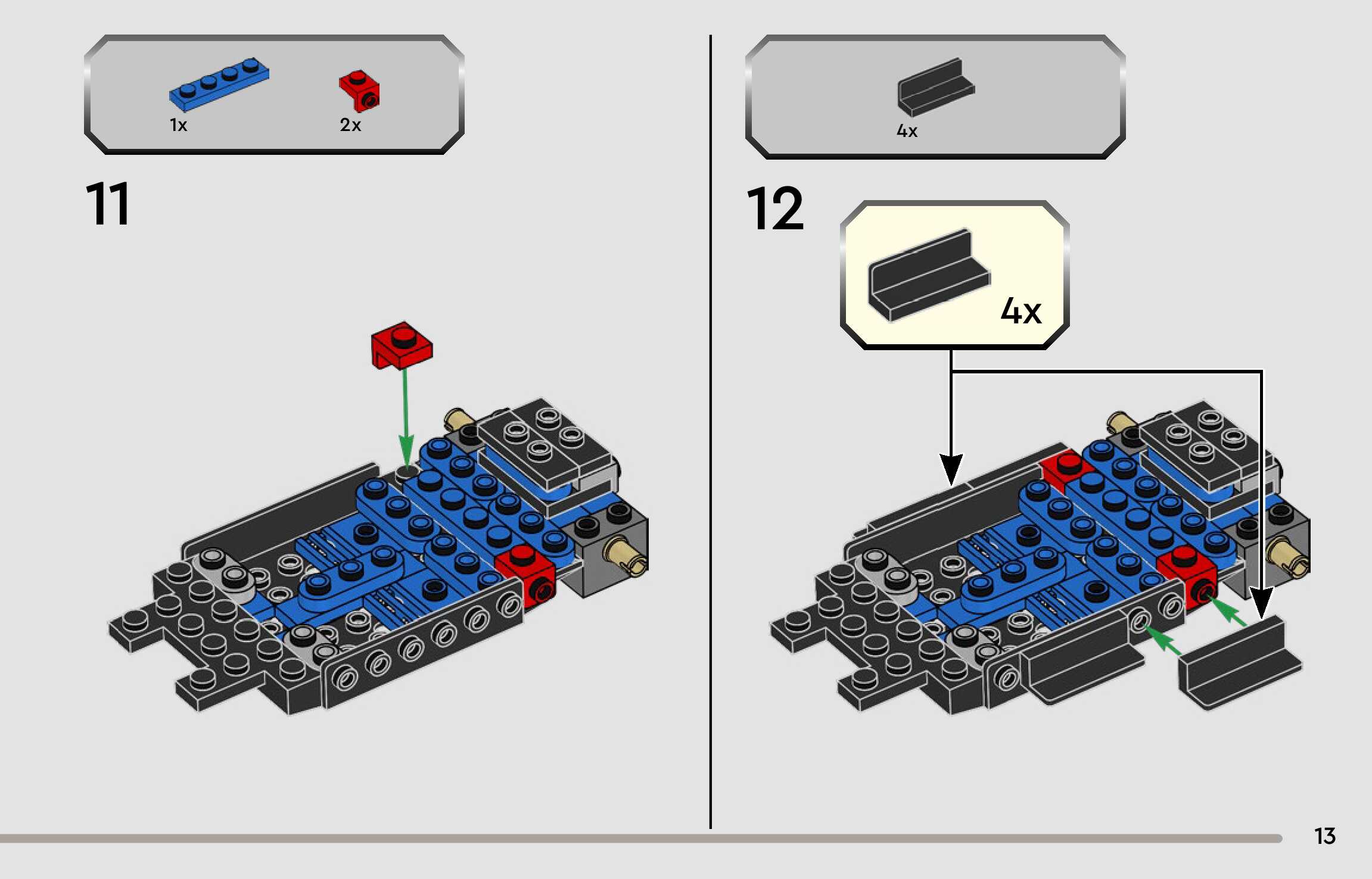 1x
2x
11

4x
12
4x

13