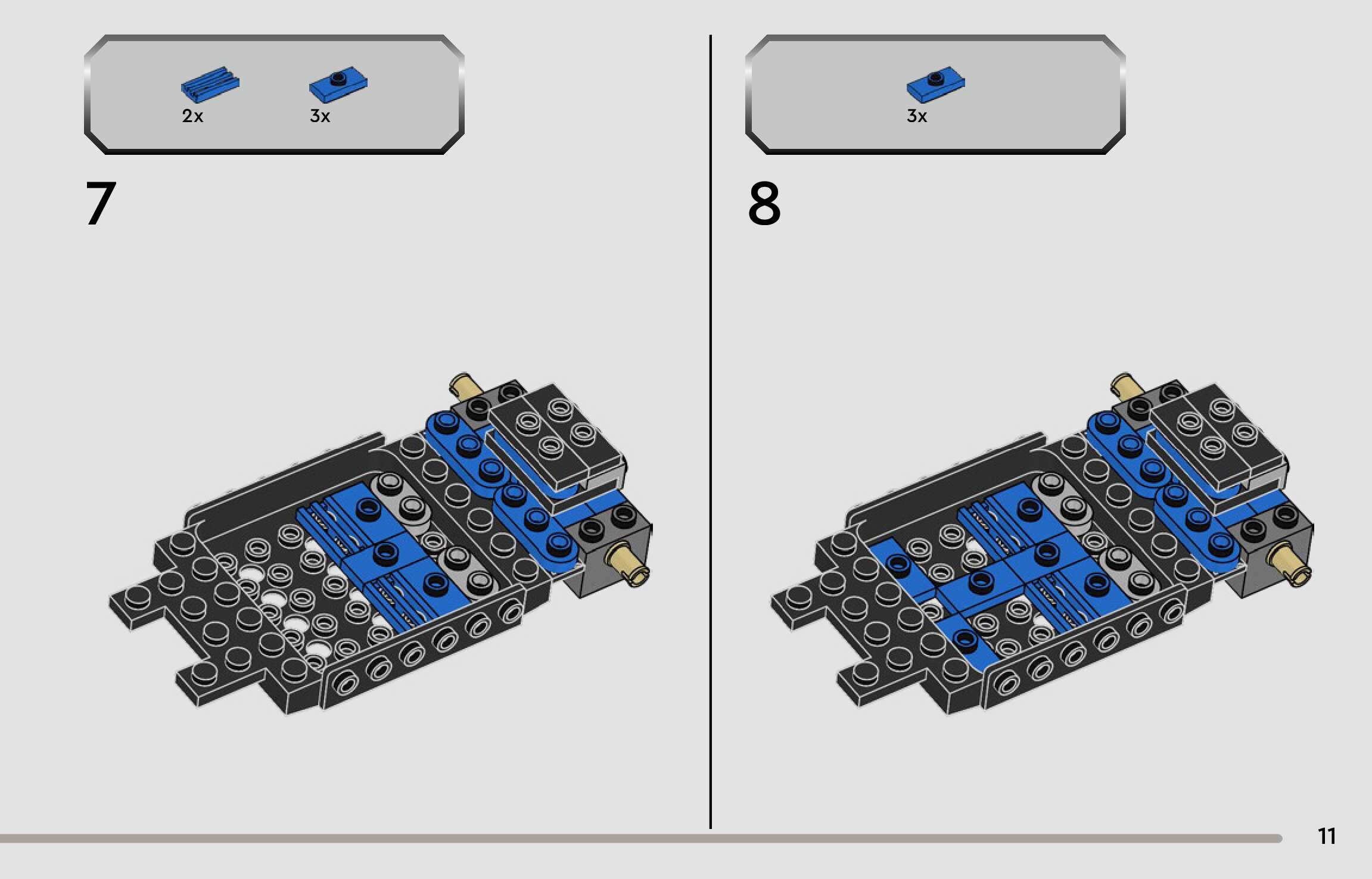 2x 3x

7

3x

8

11