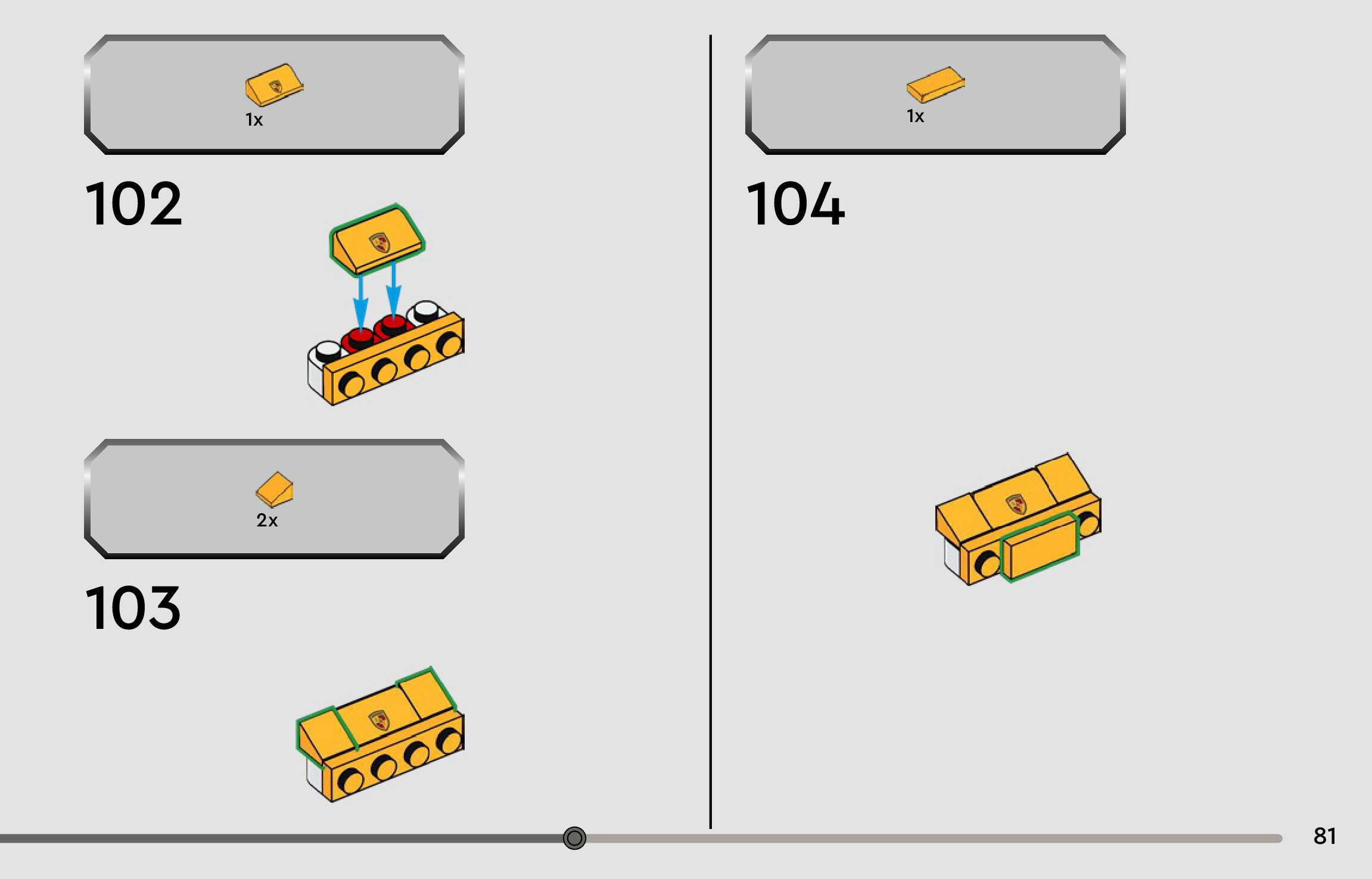 1x

102

2x

103

1x

104

81